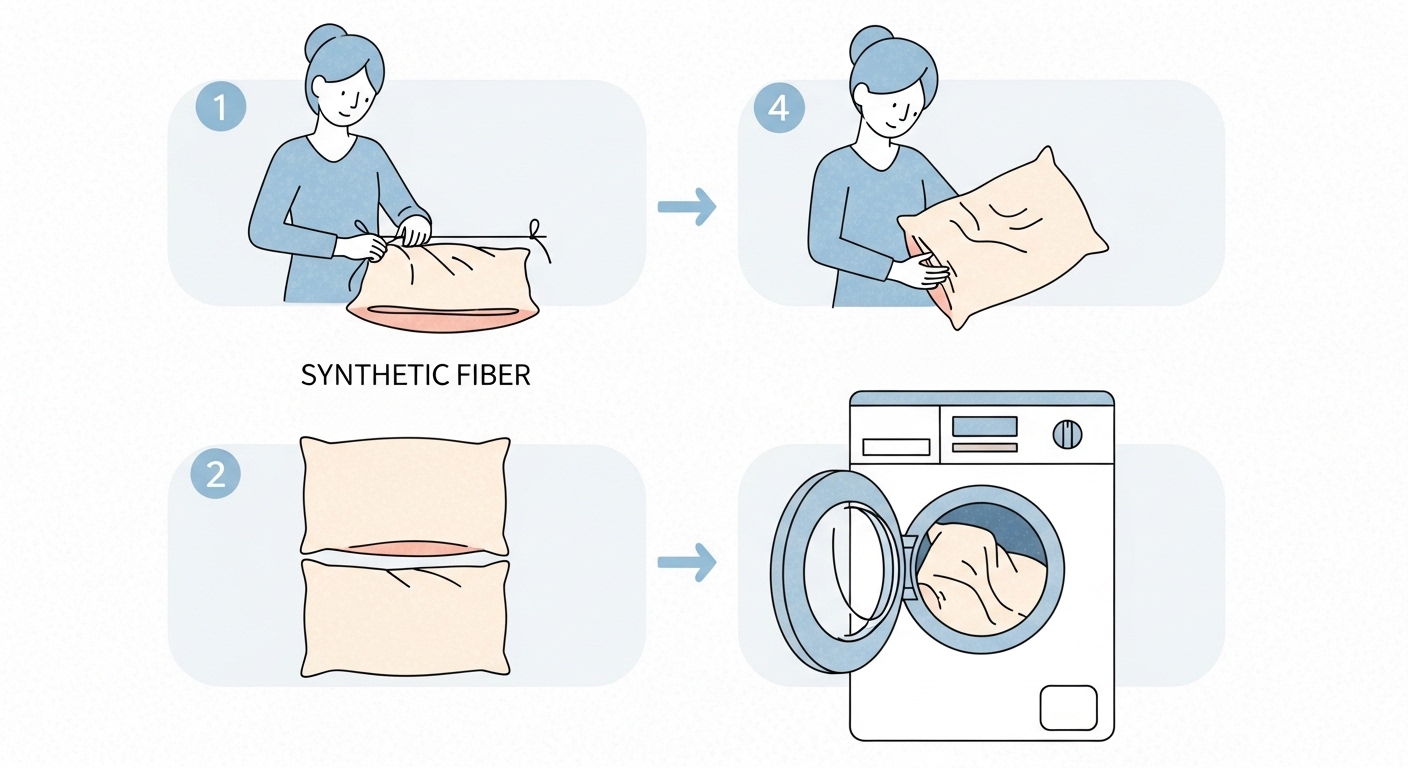 1

4

SYNTHETIC FIBER

2