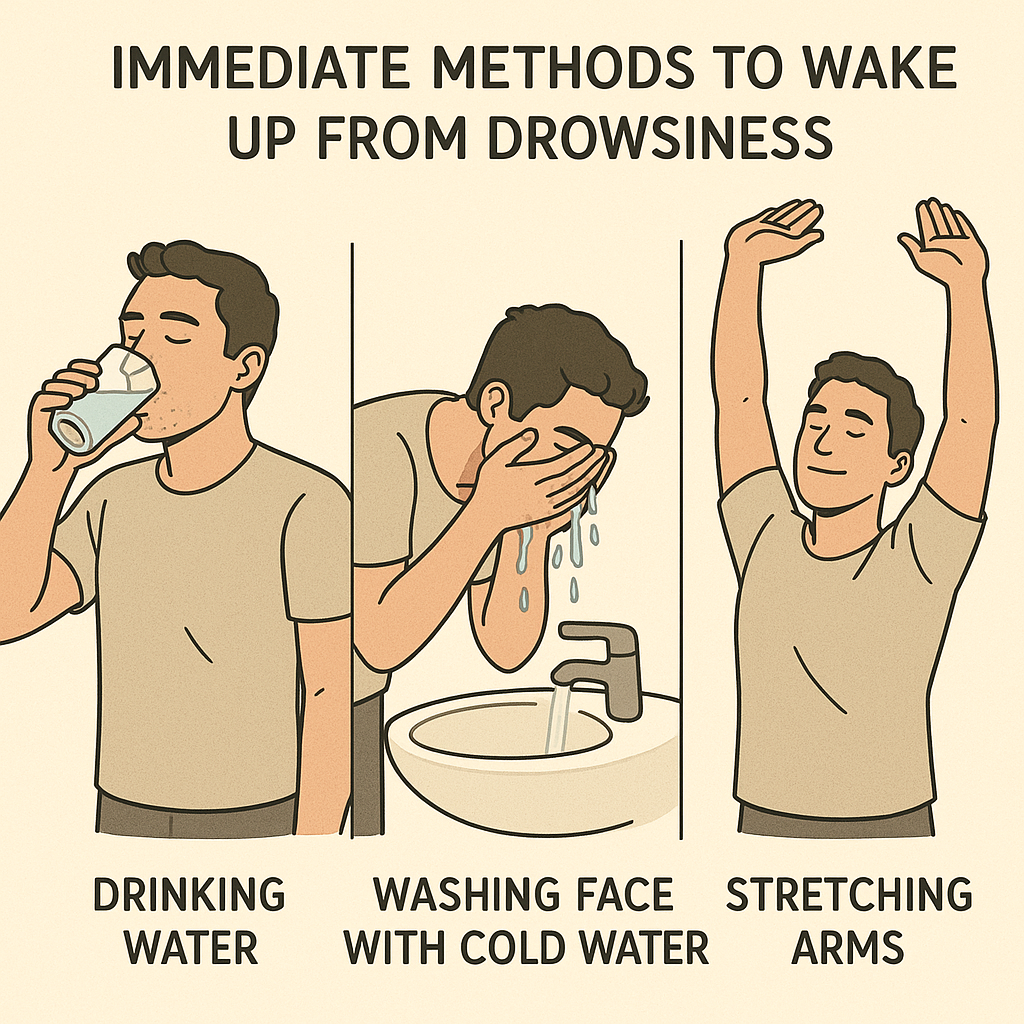 IMMEDIATE METHODS TO WAKE UP FROM DROWSINESS

DRINKING WATER

WASHING FACE WITH COLD WATER

STRETCHING ARMS