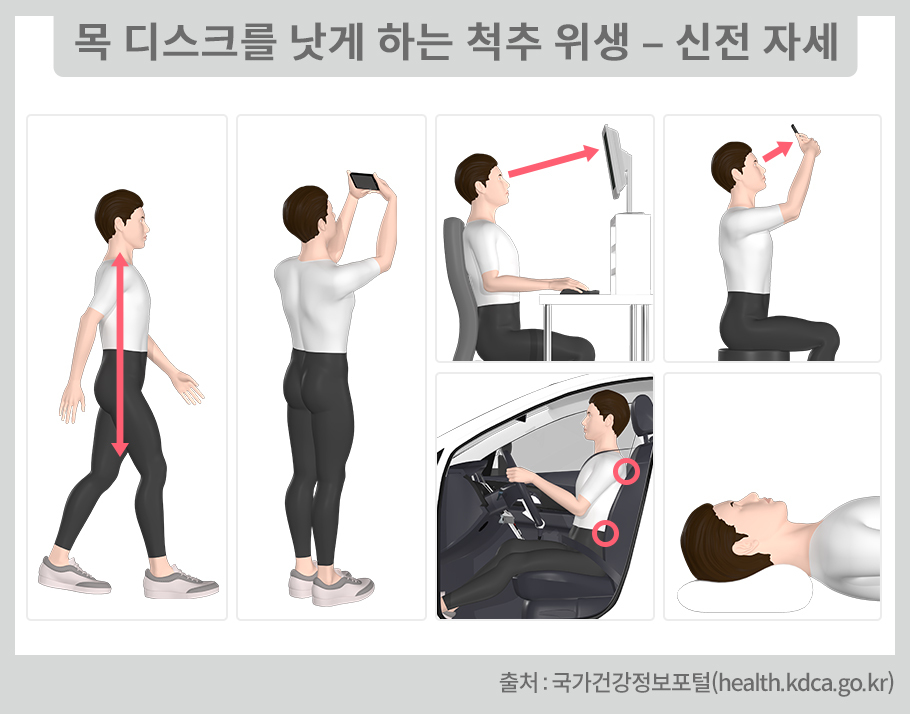 목 디스크를 낫게 하는 척추 위생 – 신전 자세

출처 : 국가건강정보포털(health.kdca.go.kr)