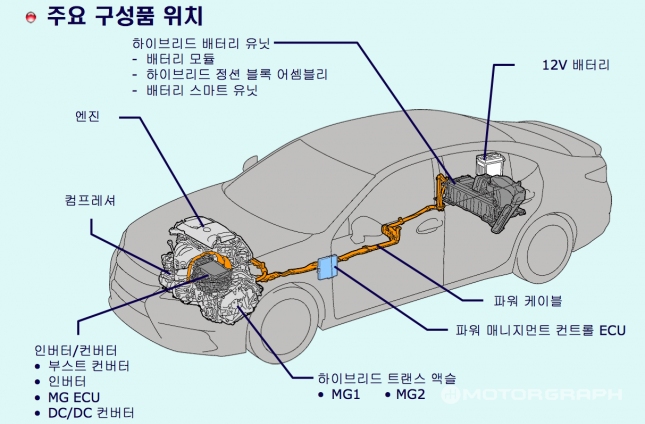 주요 구성품 위치

하이브리드 배터리 유닛
- 배터리 모듈
- 하이브리드 정션 블록 어셈블리
- 배터리 스마트 유닛

12V 배터리

엔진

컴프레셔

파워 케이블

파워 매니지먼트 컨트롤 ECU

인버터/컨버터
• 부스트 컨버터
• 인버터
• MG ECU
• DC/DC 컨버터

하이브리드 트랜스 액슬
• MG1 • MG2

MOTORGRAPH