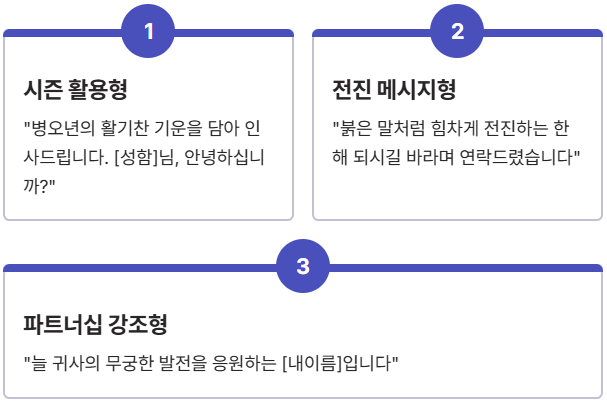 1

시즌 활용형

"병오년의 활기찬 기운을 담아 인사드립니다. [성함]님, 안녕하십니까?"

2

전진 메시지형

"붉은 말처럼 힘차게 전진하는 한 해 되시길 바라며 연락드렸습니다"

3

파트너십 강조형

"늘 귀사의 무궁한 발전을 응원하는 [내이름]입니다"