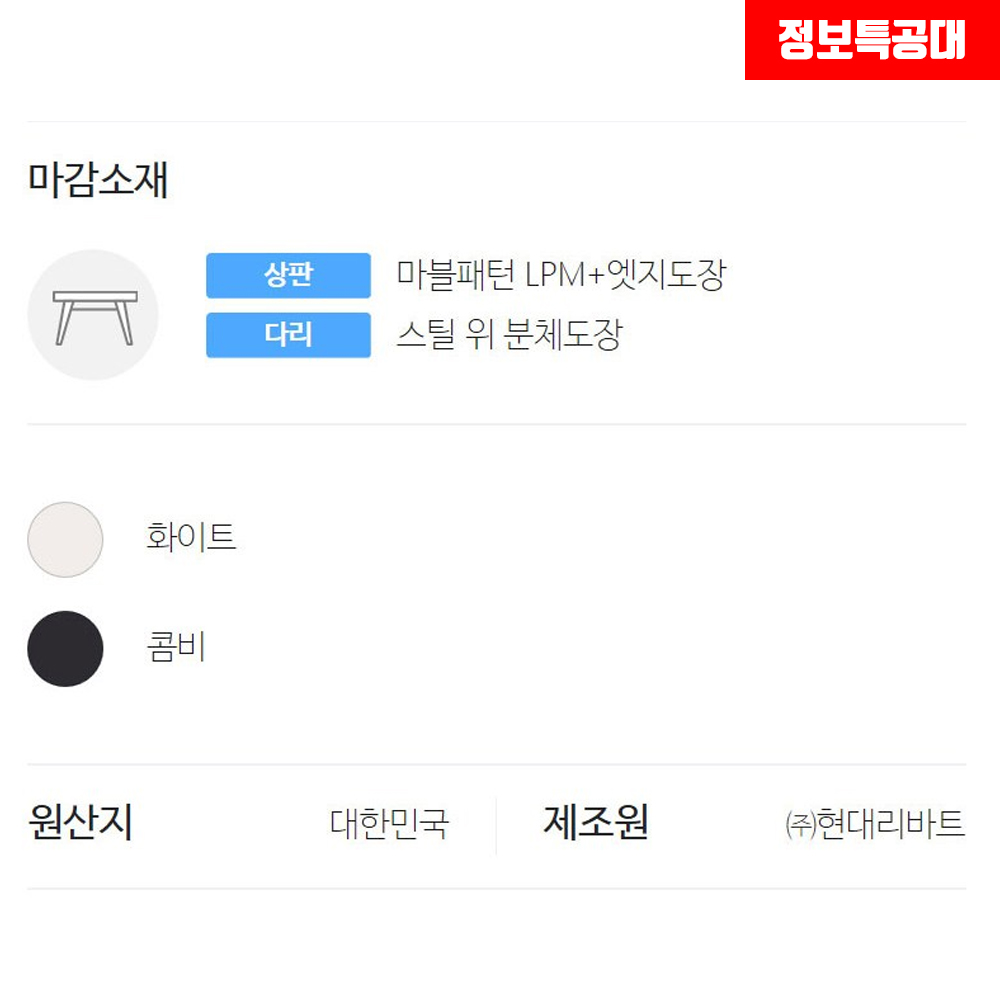 정보특공대

마감소재

상판 마블패턴 LPM+엣지도장
다리 스틸 위 분체도장

화이트

콤비

원산지 대한민국 제조원 ㈜현대리바트