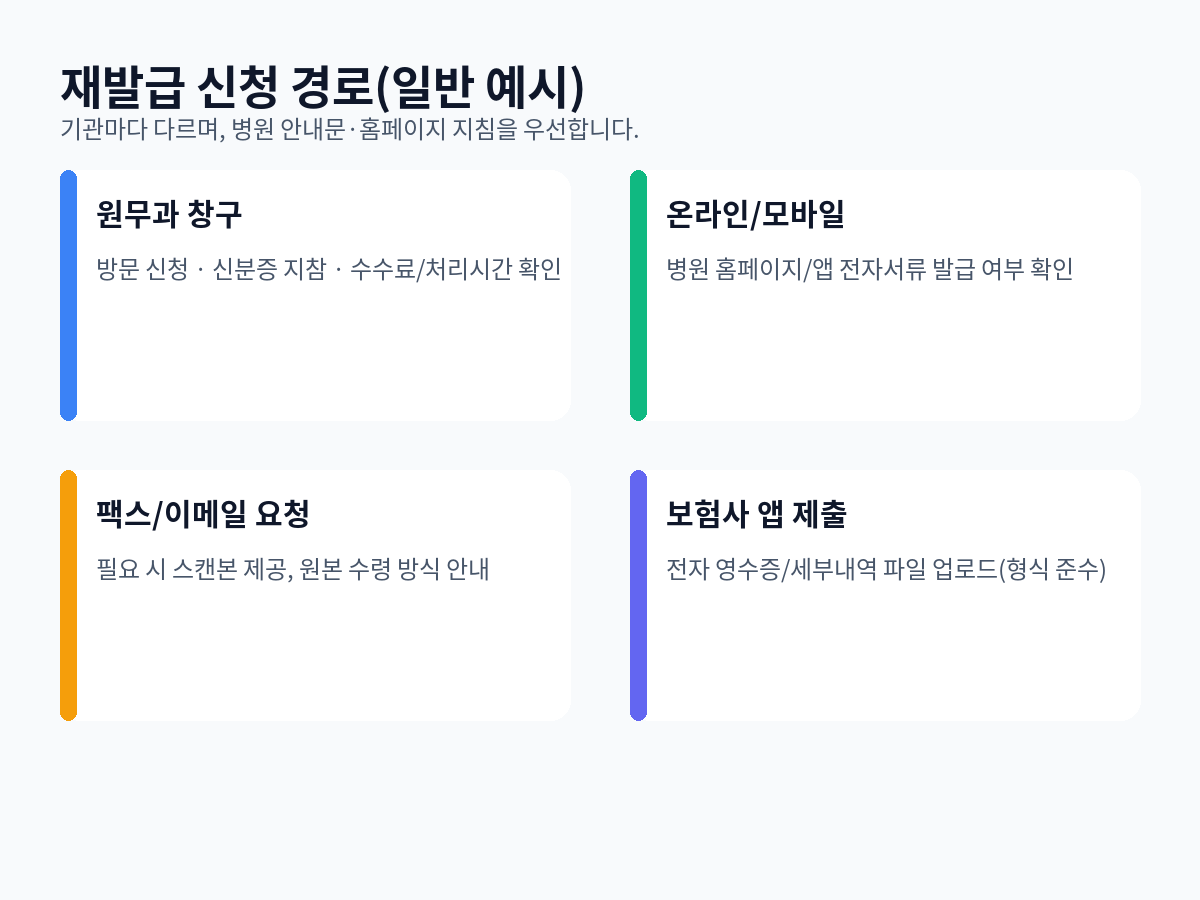 재발급 신청 경로(일반 예시)
기관마다 다르며, 병원 안내문·홈페이지 지침을 우선합니다.

원무과 창구
방문 신청 · 신분증 지참 · 수수료/처리시간 확인

온라인/모바일
병원 홈페이지/앱 전자서류 발급 여부 확인

팩스/이메일 요청
필요 시 스캔본 제공, 원본 수령 방식 안내

보험사 앱 제출
전자 영수증/세부내역 파일 업로드(형식 준수)