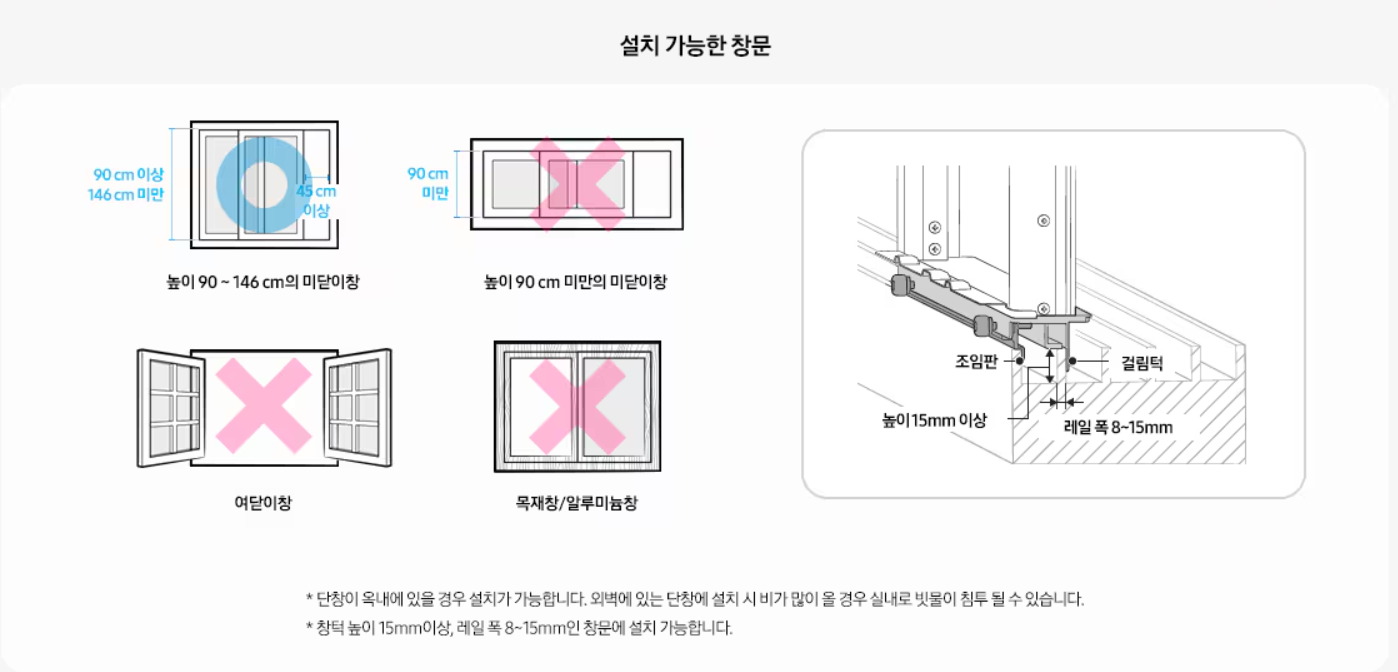 설치 가능한 창문

90 cm 이상
146 cm 미만

45 cm
이상

높이 90 ~ 146 cm의 미닫이창

90 cm
미만

높이 90 cm 미만의 미닫이창

여닫이창

목재창/알루미늄창

조임판

걸림턱

높이15mm 이상

레일 폭 8~15mm

* 단창이 옥내에 있을 경우 설치가 가능합니다. 외벽에 있는 단창에 설치 시 비가 많이 올 경우 실내로 빗물이 침투 될 수 있습니다.

* 창턱 높이 15mm이상, 레일 폭 8~15mm인 창문에 설치 가능합니다.