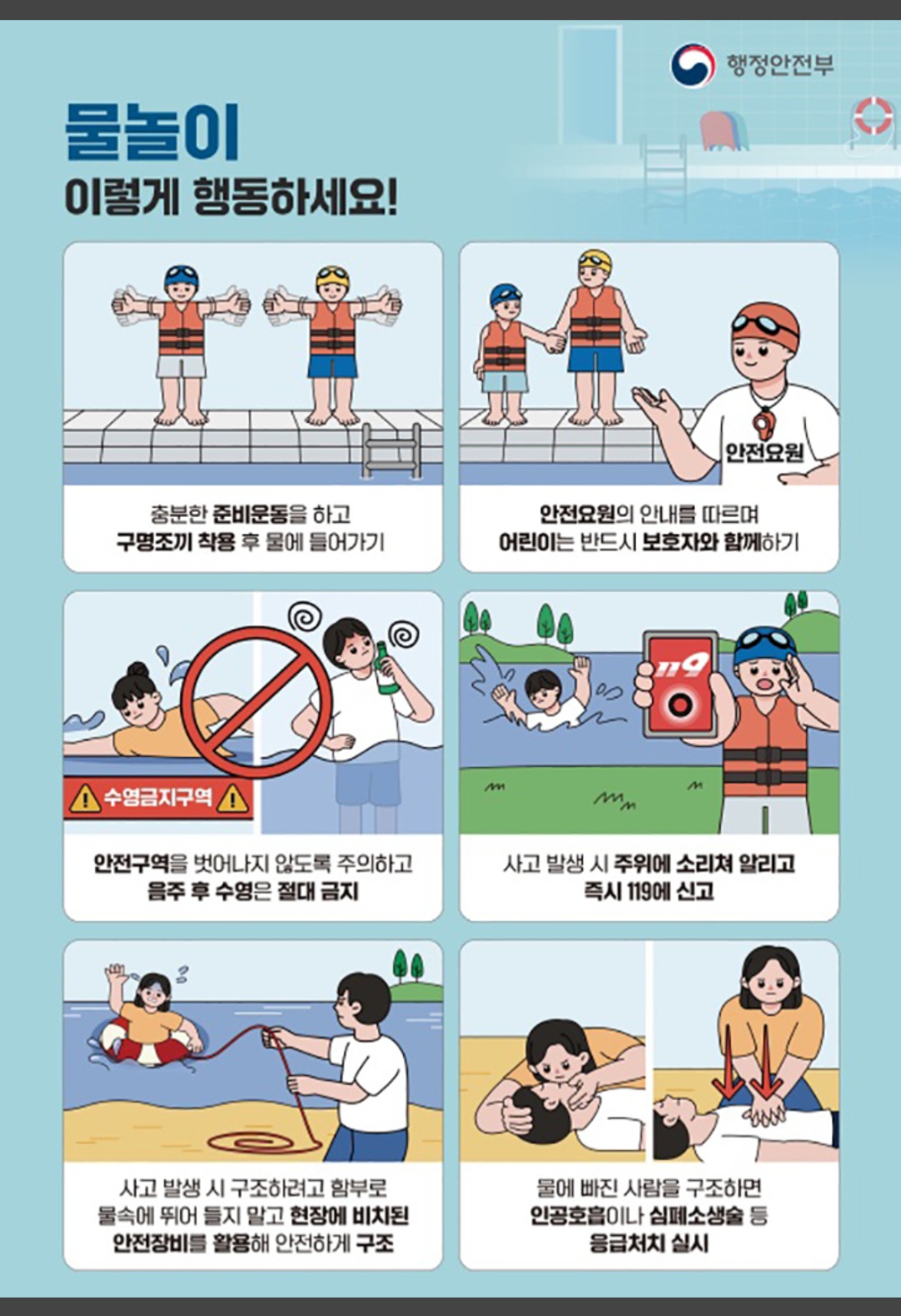 행정안전부

물놀이
이렇게 행동하세요!

충분한 준비운동을 하고
구명조끼 착용 후 물에 들어가기

안전요원

안전요원의 안내를 따르며
어린이는 반드시 보호자와 함께하기

수영금지구역

안전구역을 벗어나지 않도록 주의하고
음주 후 수영은 절대 금지

119

사고 발생 시 주위에 소리쳐 알리고
즉시 119에 신고

사고 발생 시 구조하려고 함부로
물속에 뛰어 들지 말고 현장에 비치된
안전장비를 활용해 안전하게 구조

물에 빠진 사람을 구조하면
인공호흡이나 심폐소생술 등
응급처치 실시