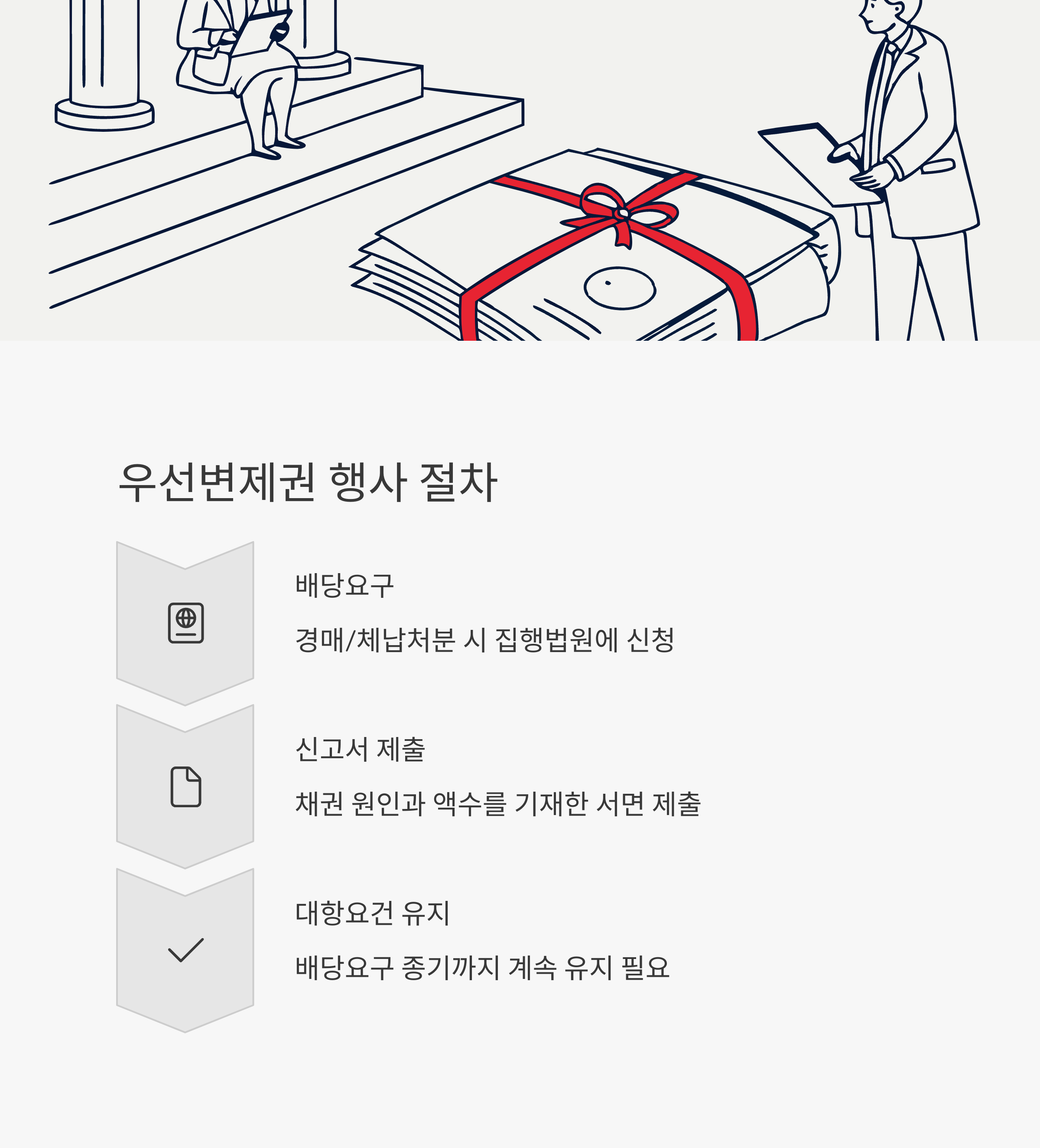 우선변제권 행사 절차

배당요구

경매/체납처분 시 집행법원에 신청

신고서 제출

채권 원인과 액수를 기재한 서면 제출

대항요건 유지

배당요구 종기까지 계속 유지 필요