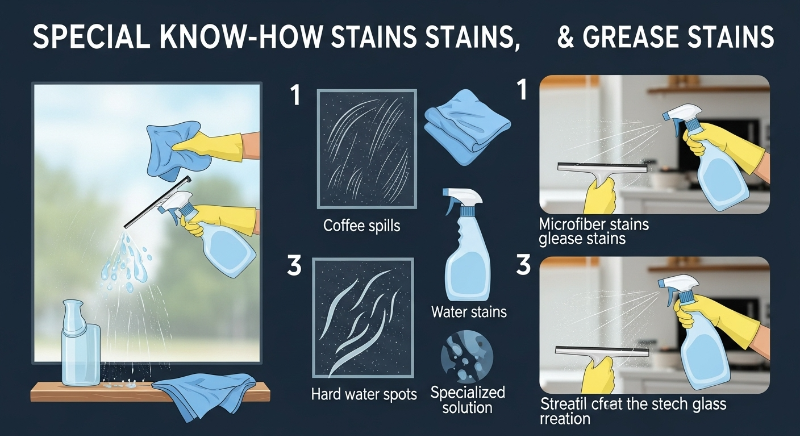 SPECIAL KNOW-HOW STAINS STAINS, & GREASE STAINS

1

Coffee spills

3

Hard water spots

Water stains

Specialized solution

1

Microfiber stains glease stains

3

Streatil cfeat the stech glass rreation