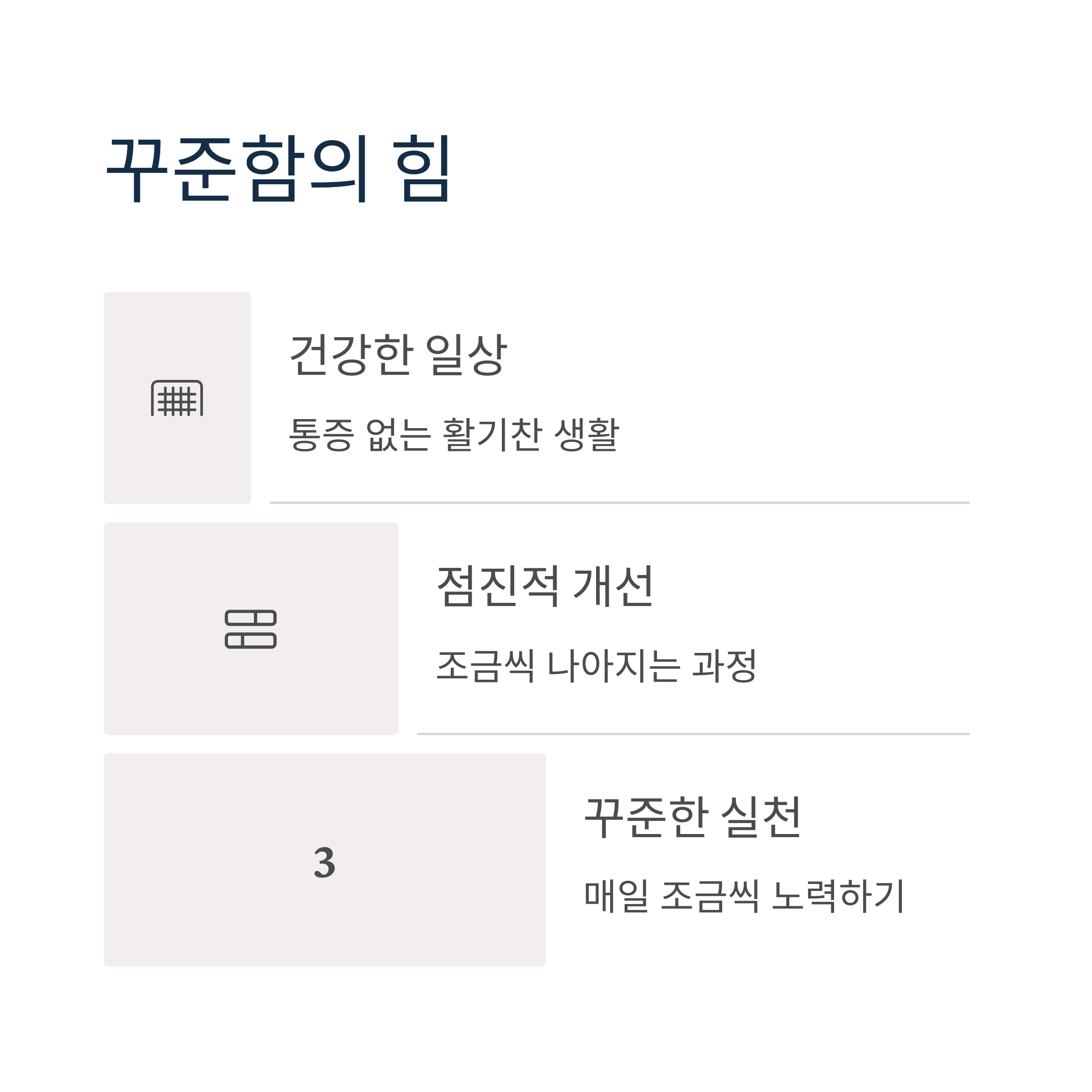 꾸준함의 힘

건강한 일상

통증 없는 활기찬 생활

점진적 개선

조금씩 나아지는 과정

3

꾸준한 실천

매일 조금씩 노력하기