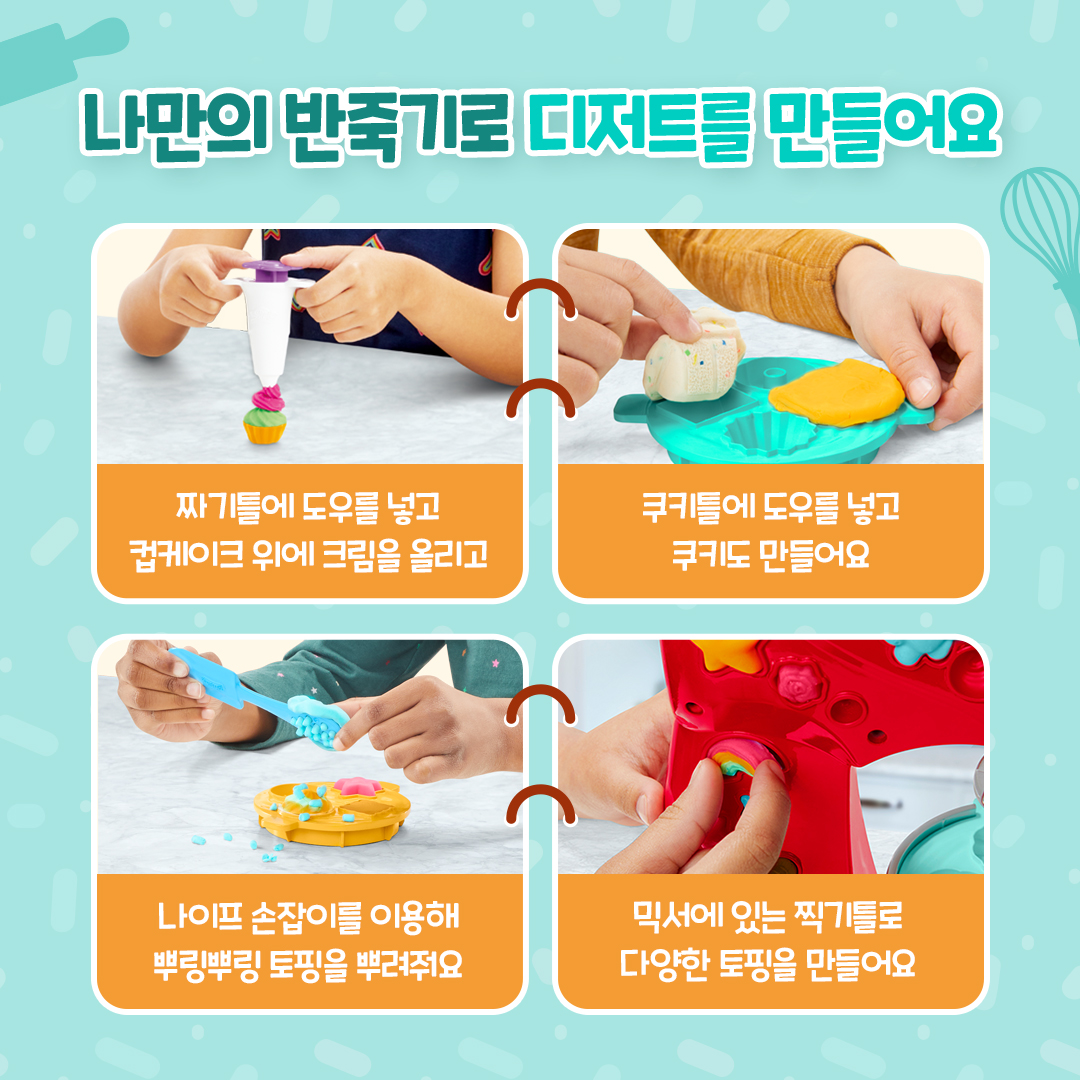 나만의 반죽기로 디저트를 만들어요

짜기틀에 도우를 넣고
컵케이크 위에 크림을 올리고

쿠키틀에 도우를 넣고
쿠키도 만들어요

나이프 손잡이를 이용해
뿌링뿌링 토핑을 뿌려줘요

믹서에 있는 찍기틀로
다양한 토핑을 만들어요