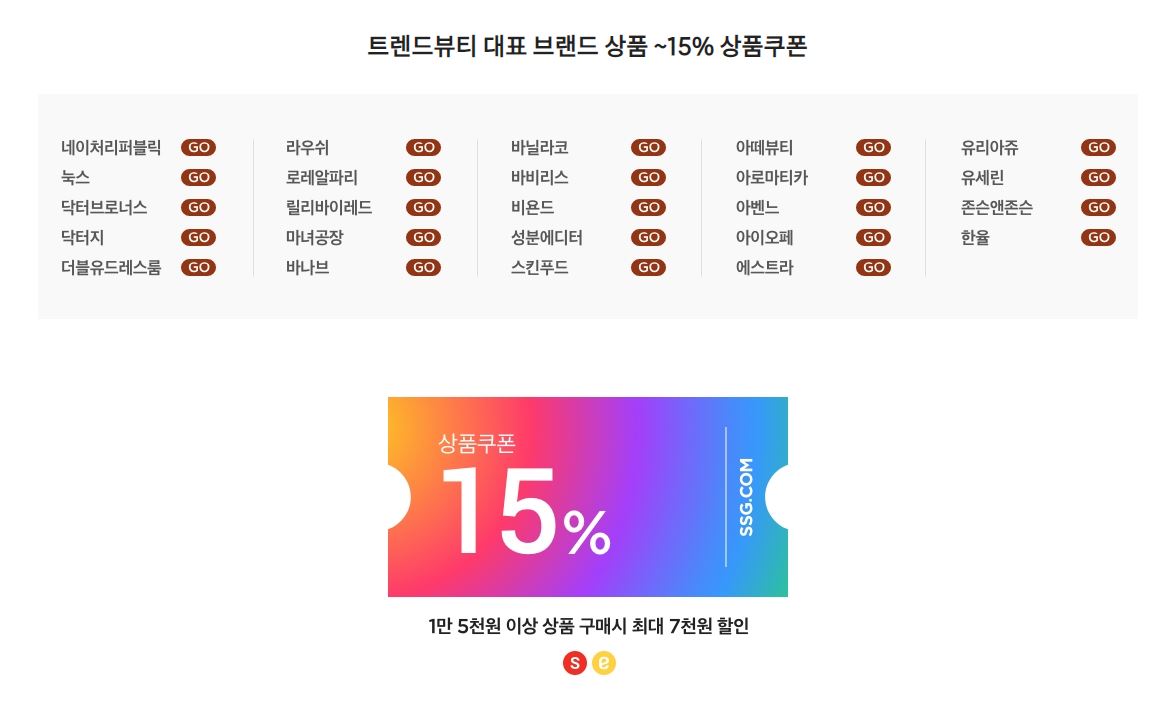 트렌드뷰티 대표 브랜드 상품 ~15% 상품쿠폰

네이처리퍼블릭 GO
눅스 GO
닥터브로너스 GO
닥터지 GO
더블유드레스룸 GO

라우쉬 GO
로레알파리 GO
릴리바이레드 GO
마녀공장 GO
바나브 GO

바닐라코 GO
바비리스 GO
비욘드 GO
성분에디터 GO
스킨푸드 GO

아떼뷰티 GO
아로마티카 GO
아벤느 GO
아이오페 GO
에스트라 GO

유리아쥬 GO
유세린 GO
존슨앤존슨 GO
한율 GO

상품쿠폰
15%
SSG.COM

1만 5천원 이상 상품 구매시 최대 7천원 할인

s e