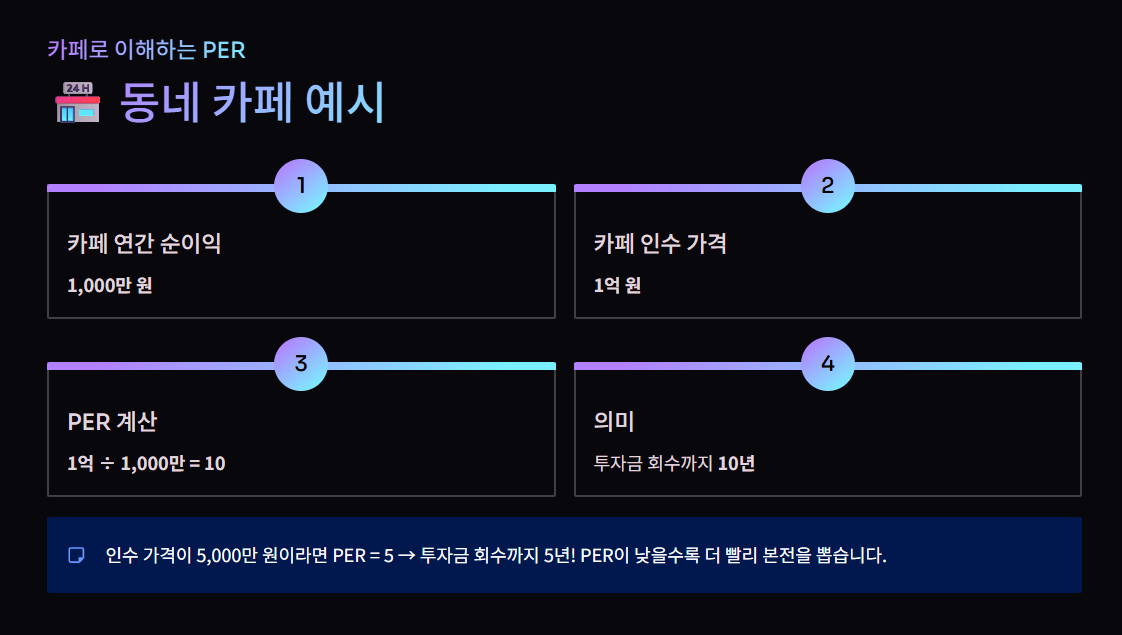 카페로 이해하는 PER

동네 카페 예시

1

카페 연간 순이익

1,000만 원

2

카페 인수 가격

1억 원

3

PER 계산

1억 ÷ 1,000만 = 10

4

의미

투자금 회수까지 10년

인수 가격이 5,000만 원이라면 PER = 5 → 투자금 회수까지 5년! PER이 낮을수록 더 빨리 본전을 뽑습니다.