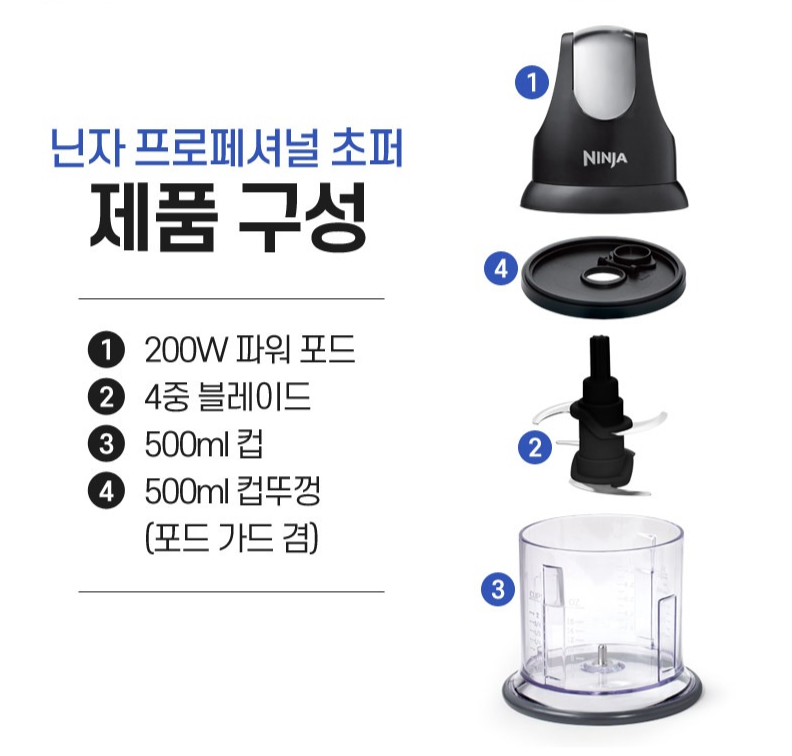 닌자 프로페셔널 초퍼
제품 구성

1 200W 파워 포드
2 4중 블레이드
3 500ml 컵
4 500ml 컵뚜껑 (포드 가드 겸)

1
NINJA
4
2
3
CUP
OZ