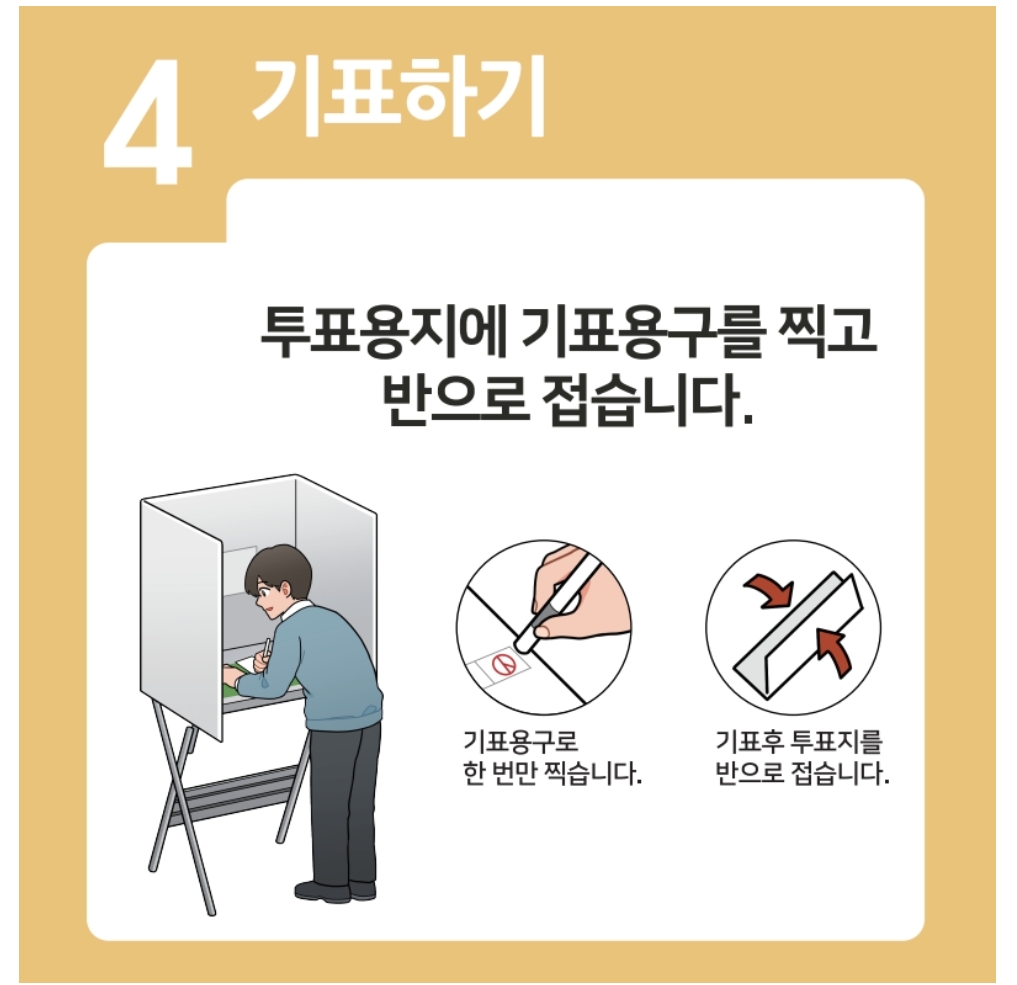 4 기표하기

투표용지에 기표용구를 찍고 반으로 접습니다.

기표용구로 한 번만 찍습니다.

기표후 투표지를 반으로 접습니다.