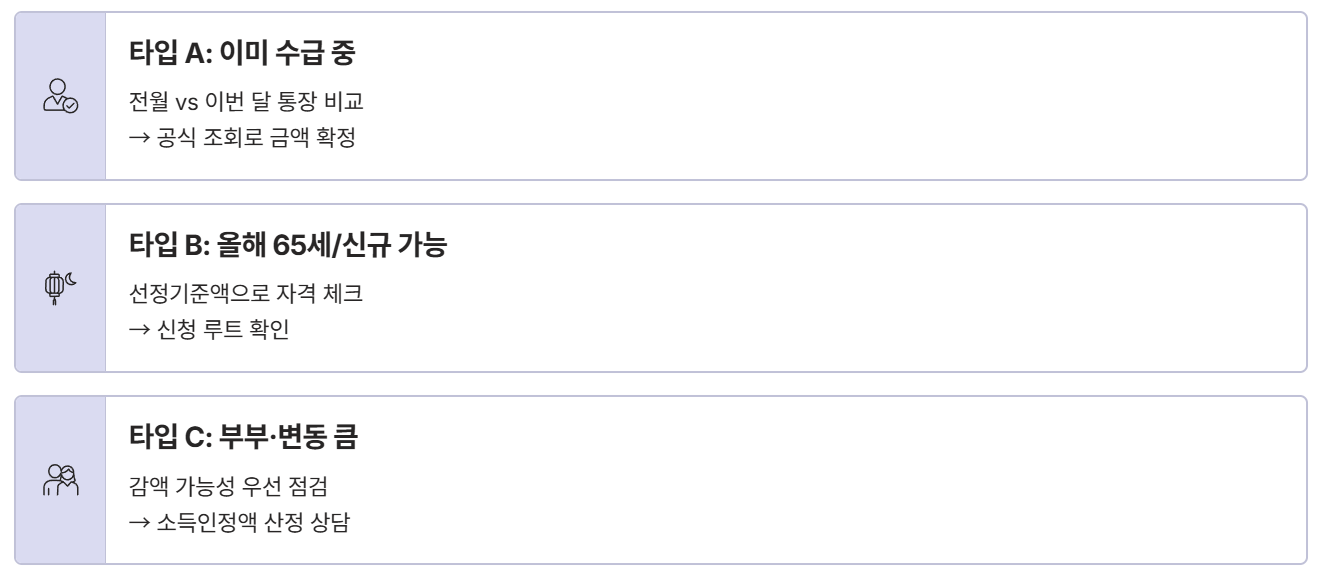 타입 A: 이미 수급 중

전월 vs 이번 달 통장 비교
→ 공식 조회로 금액 확정

타입 B: 올해 65세/신규 가능

선정기준액으로 자격 체크
→ 신청 루트 확인

타입 C: 부부·변동 큼

감액 가능성 우선 점검
→ 소득인정액 산정 상담