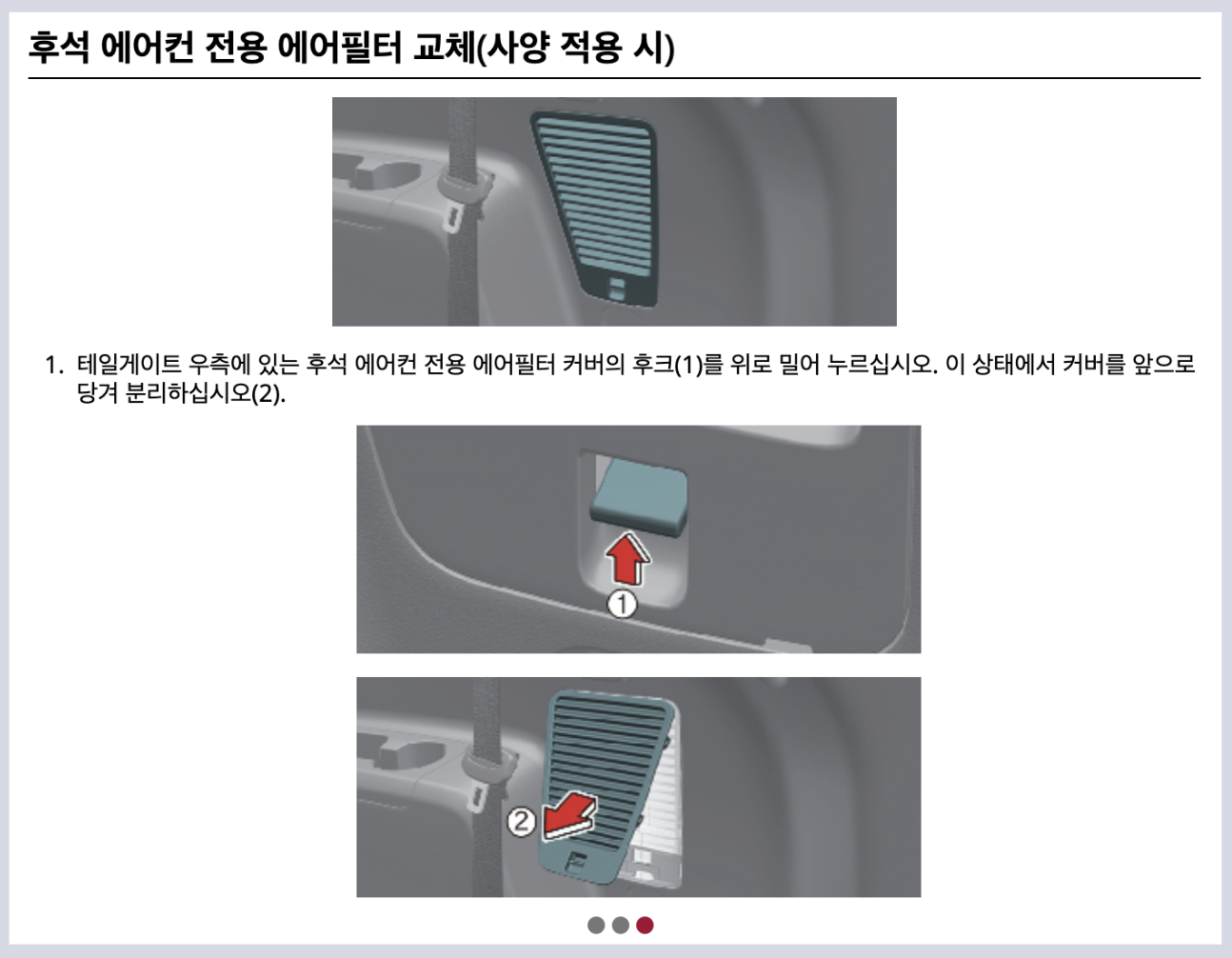 후석 에어컨 전용 에어필터 교체(사양 적용 시)

1. 테일게이트 우측에 있는 후석 에어컨 전용 에어필터 커버의 후크(1)를 위로 밀어 누르십시오. 이 상태에서 커버를 앞으로 당겨 분리하십시오(2).

①

②