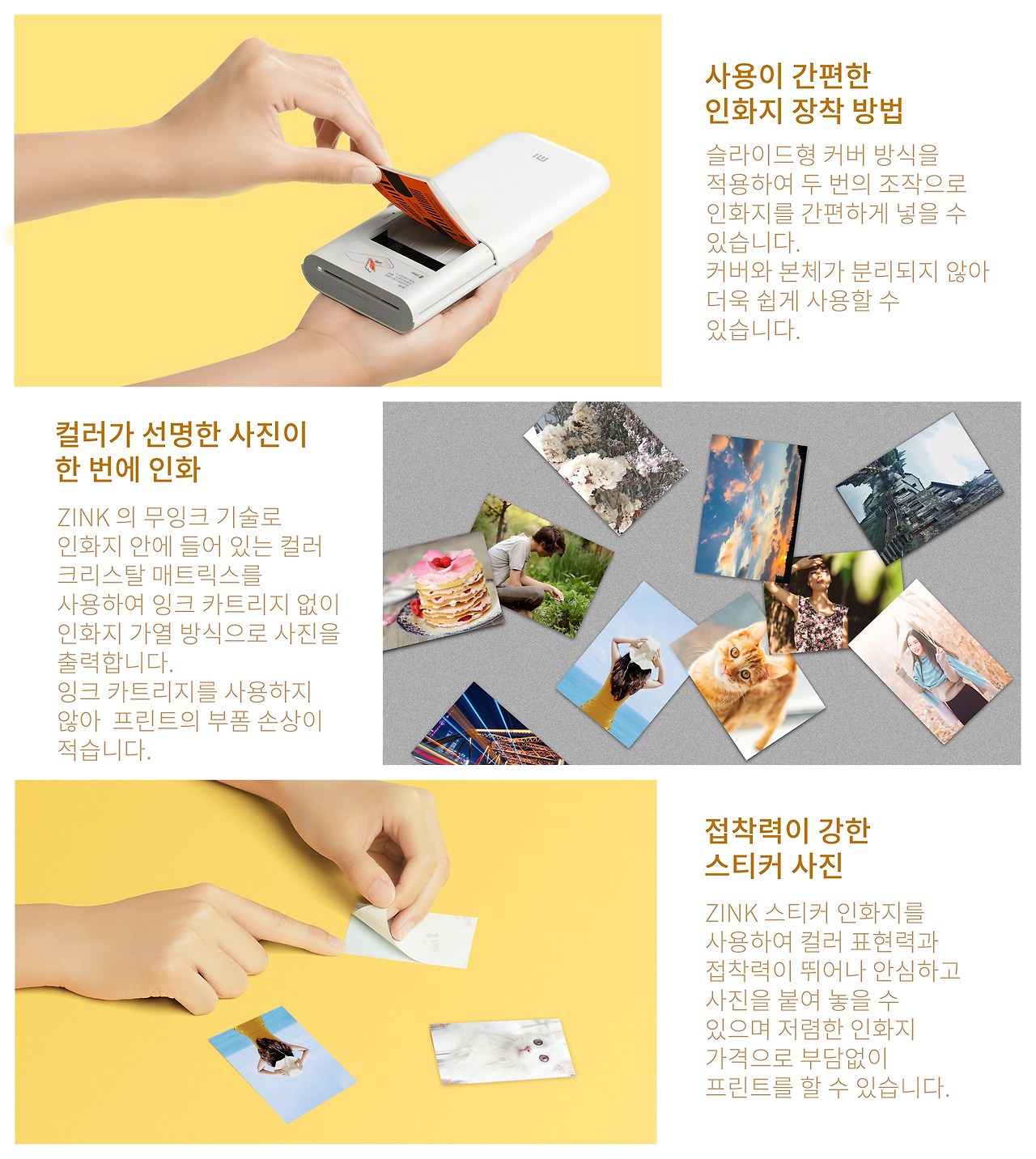 사용이 간편한
인화지 장착 방법

슬라이드형 커버 방식을 적용하여 두 번의 조작으로 인화지를 간편하게 넣을 수 있습니다.
커버와 본체가 분리되지 않아 더욱 쉽게 사용할 수 있습니다.

컬러가 선명한 사진이
한 번에 인화

ZINK 의 무잉크 기술로 인화지 안에 들어 있는 컬러 크리스탈 매트릭스를 사용하여 잉크 카트리지 없이 인화지 가열 방식으로 사진을 출력합니다.
잉크 카트리지를 사용하지 않아 프린트의 부품 손상이 적습니다.

접착력이 강한
스티커 사진

ZINK 스티커 인화지를 사용하여 컬러 표현력과 접착력이 뛰어나 안심하고 사진을 붙여 놓을 수 있으며 저렴한 인화지 가격으로 부담없이 프린트를 할 수 있습니다.