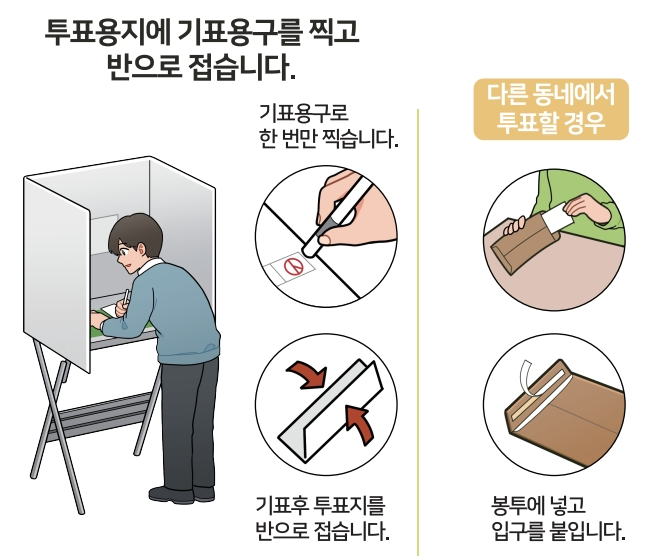 투표용지에 기표용구를 찍고 반으로 접습니다.

기표용구로 한 번만 찍습니다.

기표후 투표지를 반으로 접습니다.

다른 동네에서 투표할 경우

봉투에 넣고 입구를 붙입니다.