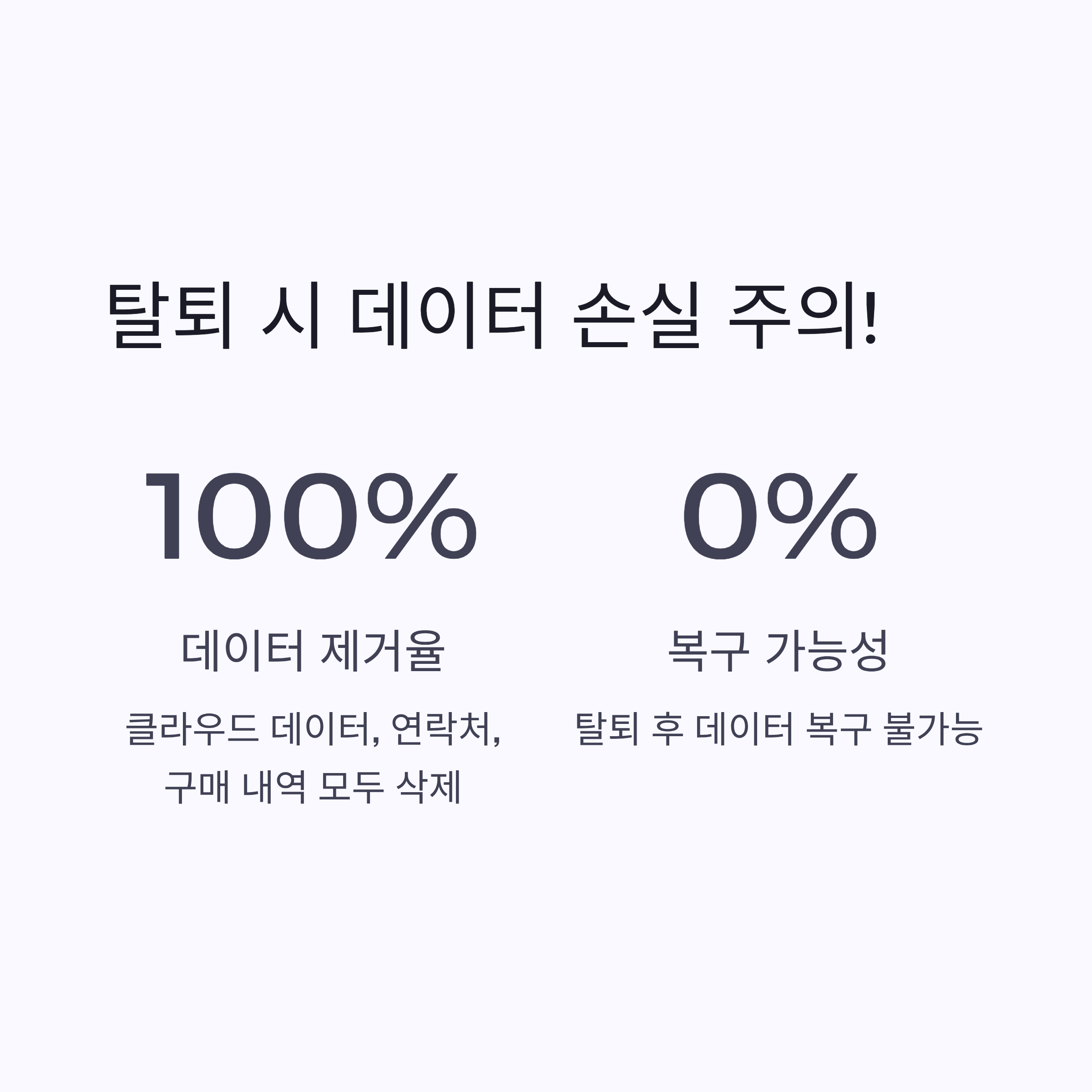 탈퇴 시 데이터 손실 주의!

100%

데이터 제거율

클라우드 데이터, 연락처, 구매 내역 모두 삭제

0%

복구 가능성

탈퇴 후 데이터 복구 불가능