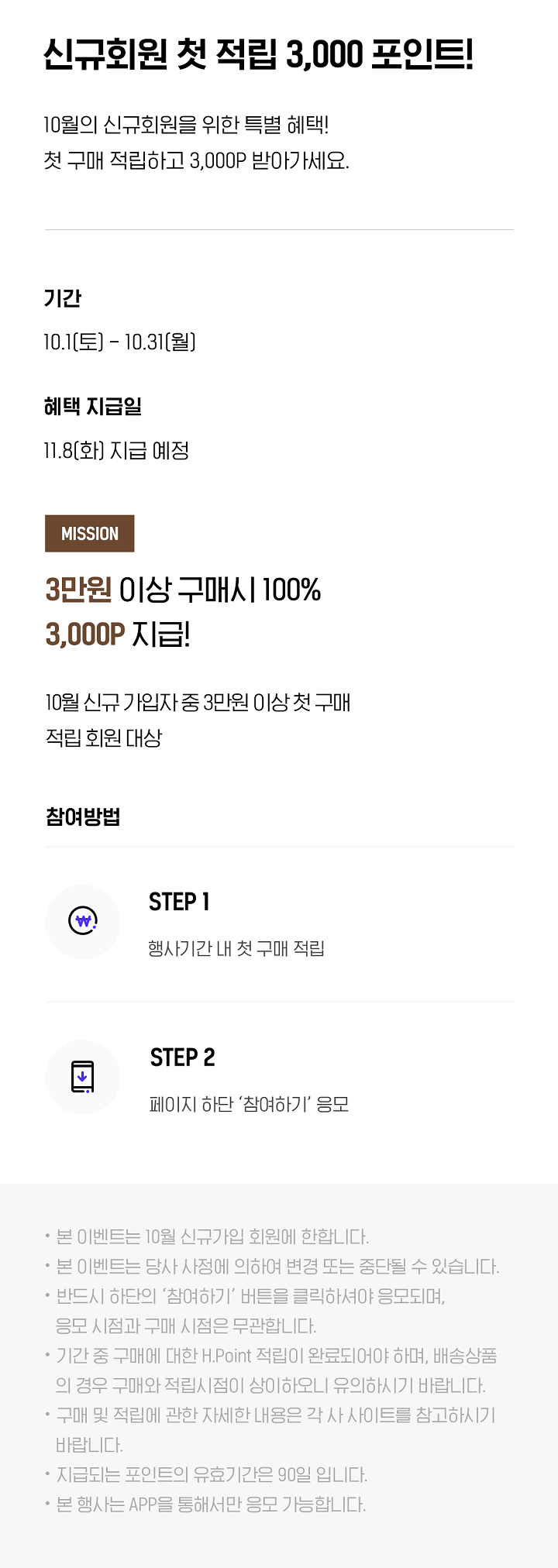 신규회원 첫 적립 3,000 포인트!

10월의 신규회원을 위한 특별 혜택!
첫 구매 적립하고 3,000P 받아가세요.

기간

10.1(토) - 10.31(월)

혜택 지급일

11.8(화) 지급 예정

MISSION

3만원 이상 구매시 100%
3,000P 지급!

10월 신규 가입자 중 3만원 이상 첫 구매 적립 회원 대상

참여방법

STEP 1

행사기간 내 첫 구매 적립

STEP 2

페이지 하단 '참여하기' 응모

• 본 이벤트는 10월 신규가입 회원에 한합니다.
• 본 이벤트는 당사 사정에 의하여 변경 또는 중단될 수 있습니다.
• 반드시 하단의 '참여하기' 버튼을 클릭하셔야 응모되며, 응모 시점과 구매 시점은 무관합니다.
• 기간 중 구매에 대한 H.Point 적립이 완료되어야 하며, 배송상품의 경우 구매와 적립시점이 상이하오니 유의하시기 바랍니다.
• 구매 및 적립에 관한 자세한 내용은 각 사 사이트를 참고하시기 바랍니다.
• 지급되는 포인트의 유효기간은 90일 입니다.
• 본 행사는 APP을 통해서만 응모 가능합니다.