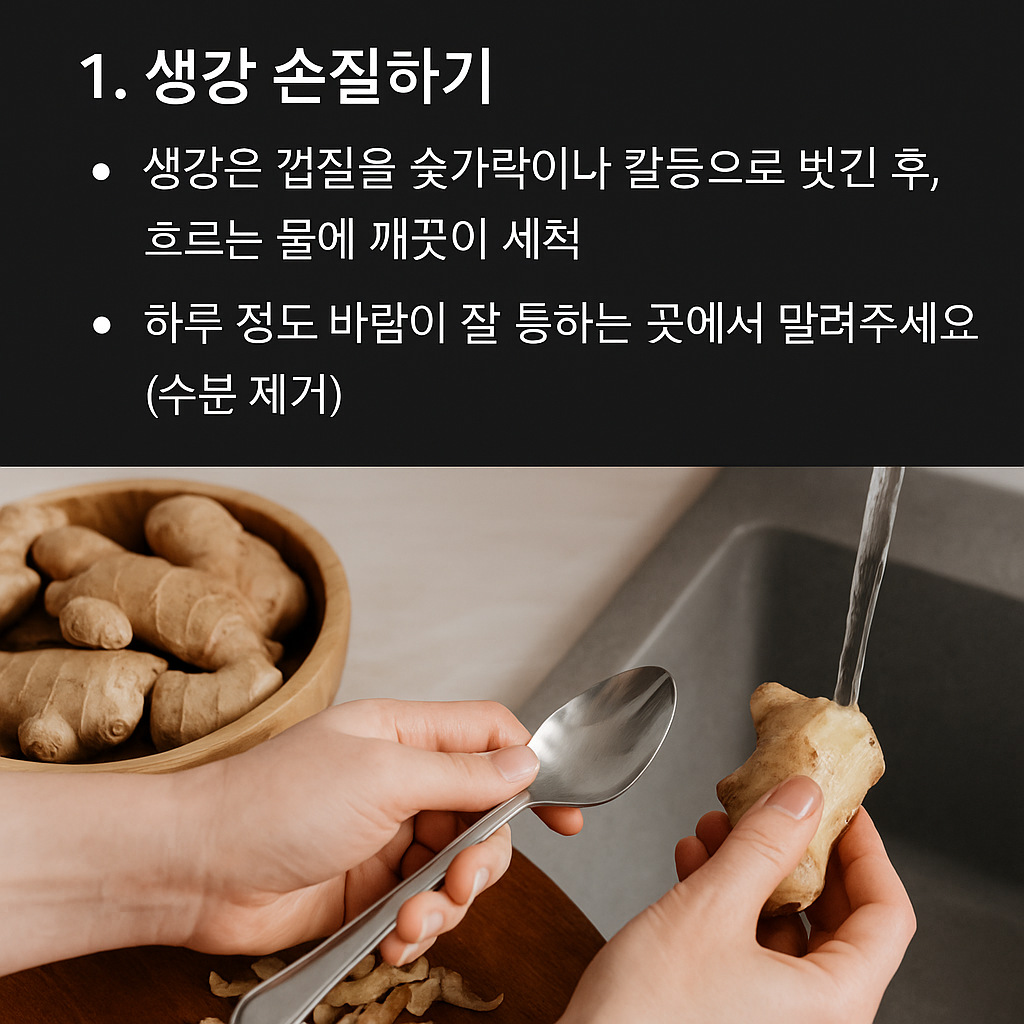 1. 생강 손질하기

• 생강은 껍질을 숫가락이나 칼등으로 벗긴 후, 흐르는 물에 깨끗이 세척

• 하루 정도 바람이 잘 통하는 곳에서 말려주세요 (수분 제거)