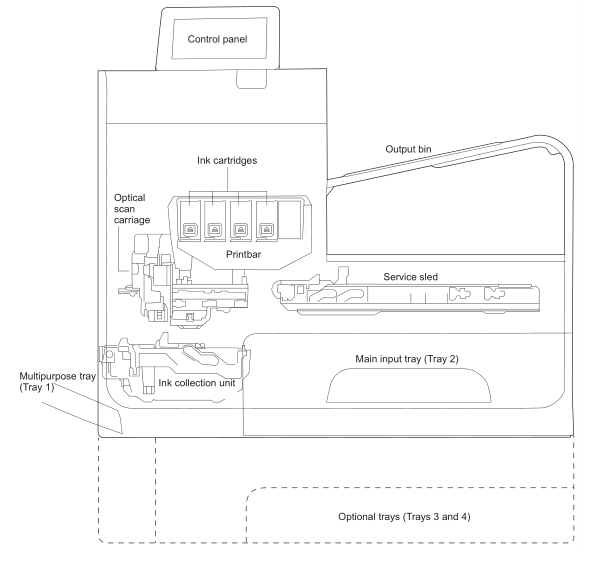 Control panel

Output bin

Ink cartridges

Optical scan carriage

Printbar

Service sled

Main input tray (Tray 2)

Multipurpose tray (Tray 1)

Ink collection unit

Optional trays (Trays 3 and 4)