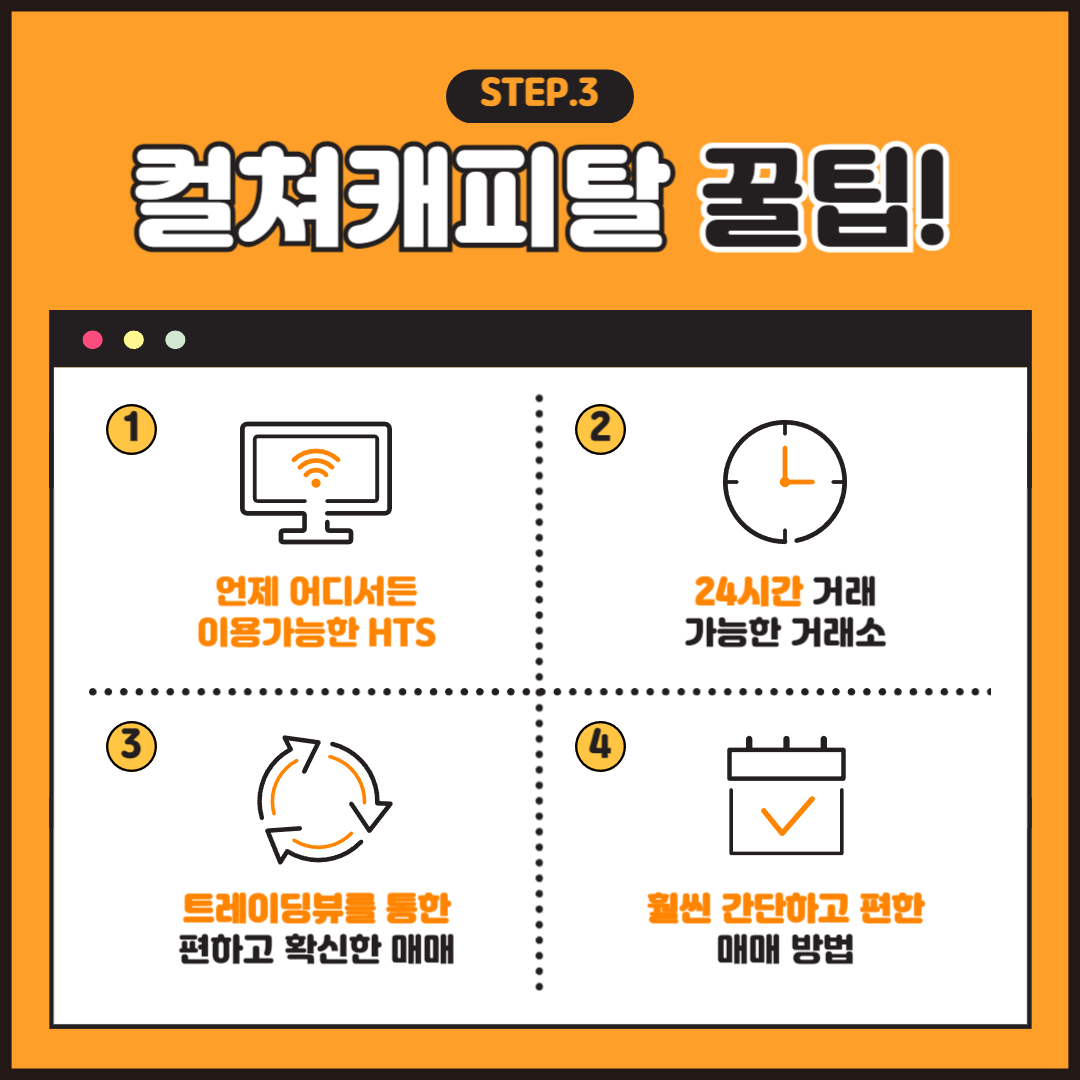 STEP.3

컬쳐캐피탈 꿀팁!

1

언제 어디서든 이용가능한 HTS

2

24시간 거래 가능한 거래소

3

트레이딩뷰를 통한 편하고 확신한 매매

4

훨씬 간단하고 편한 매매 방법