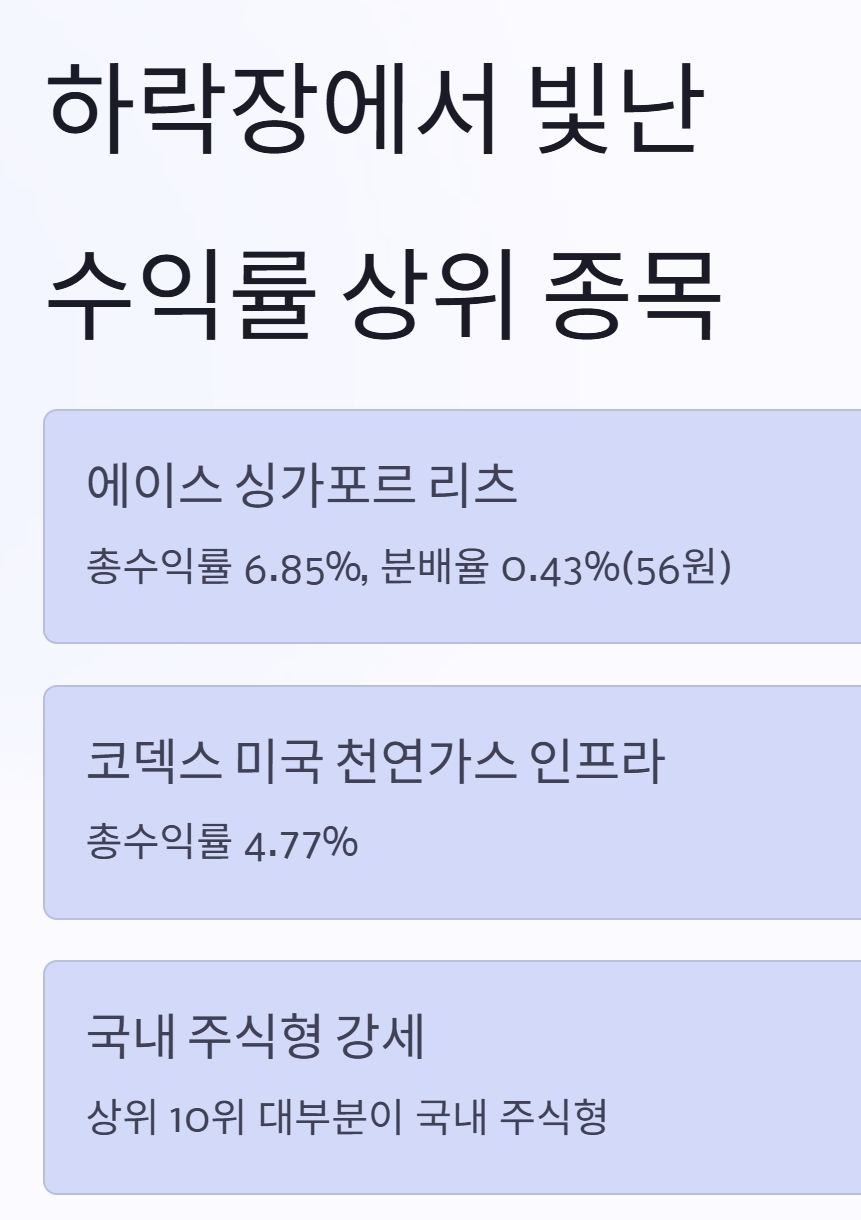 하락장에서 빛난

수익률 상위 종목

에이스 싱가포르 리츠

총수익률 6.85%, 분배율 0.43%(56원)

코덱스 미국 천연가스 인프라

총수익률 4.77%

국내 주식형 강세

상위 10위 대부분이 국내 주식형