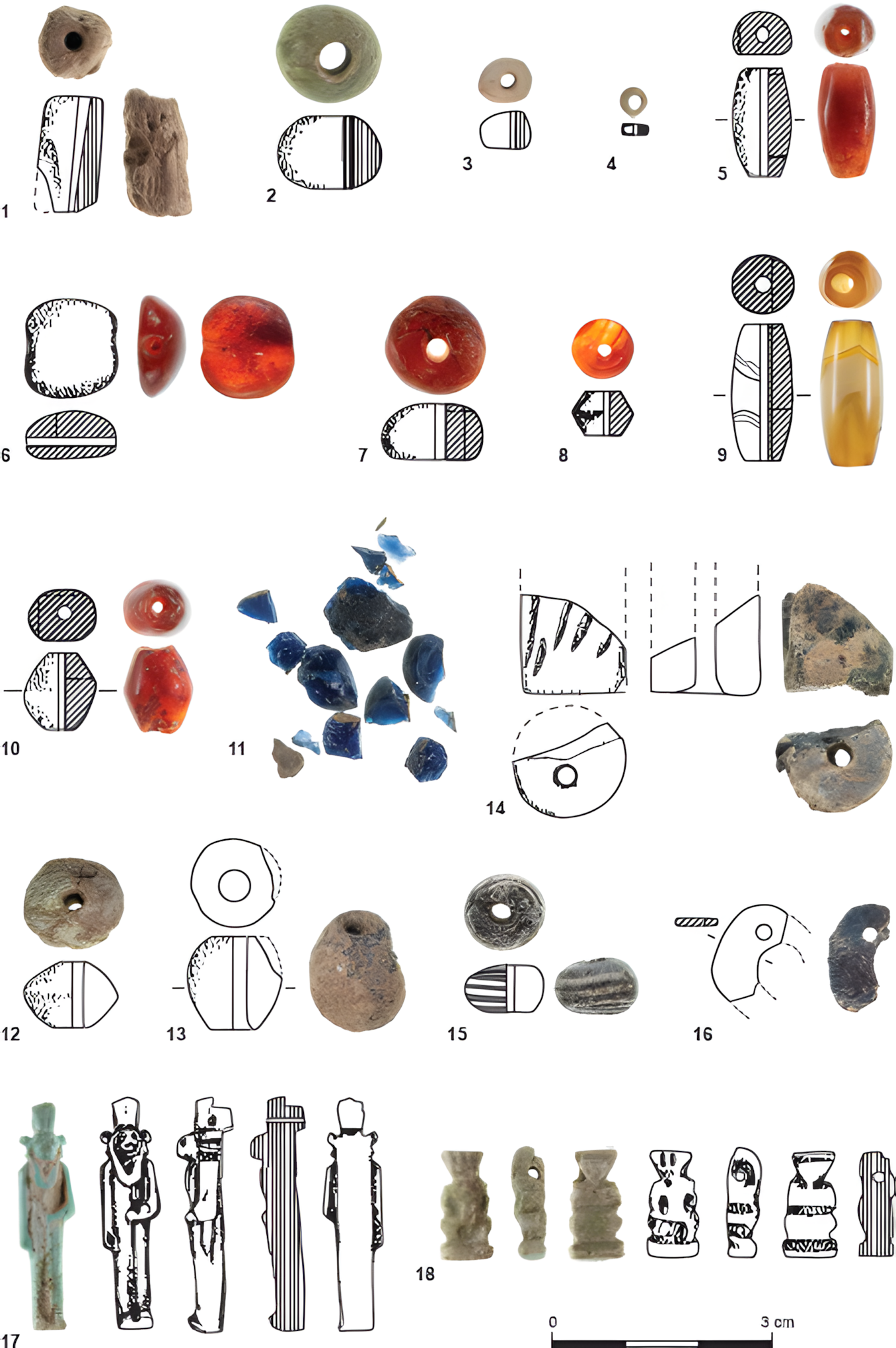 1
2
3
4
5
6
7
8
9
10
11
14
12
13
15
16
17
18
0
3 cm