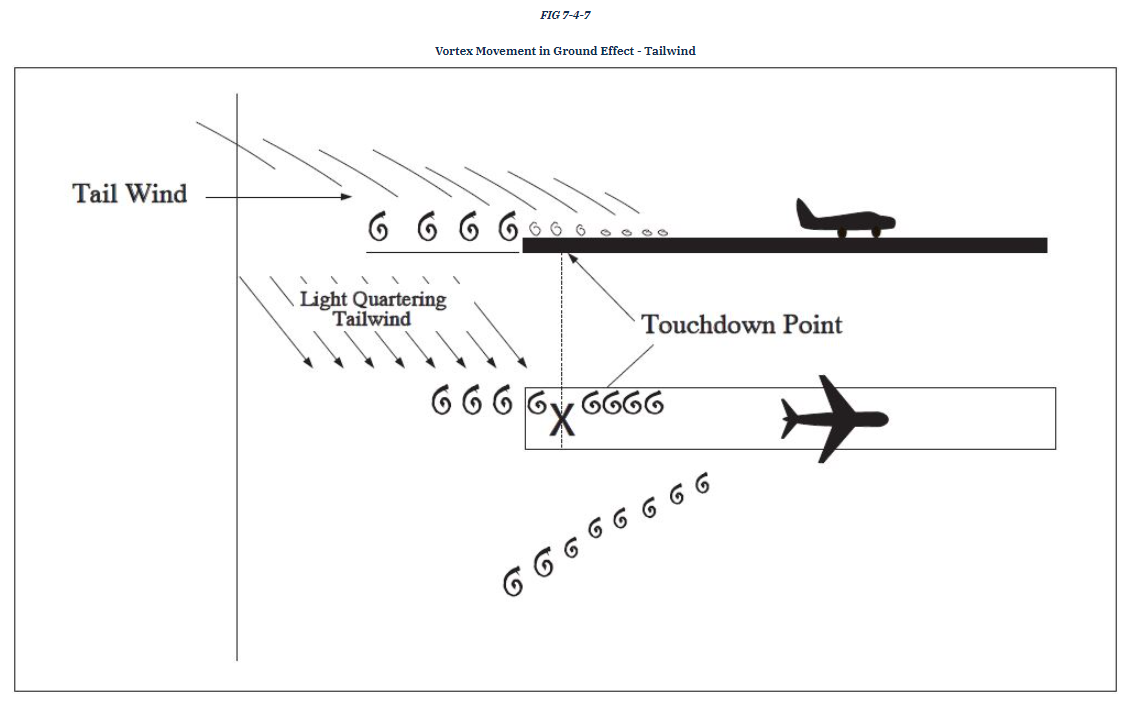 FIG 7-4-7

Vortex Movement in Ground Effect - Tailwind

Tail Wind

Light Quartering Tailwind

Touchdown Point

X