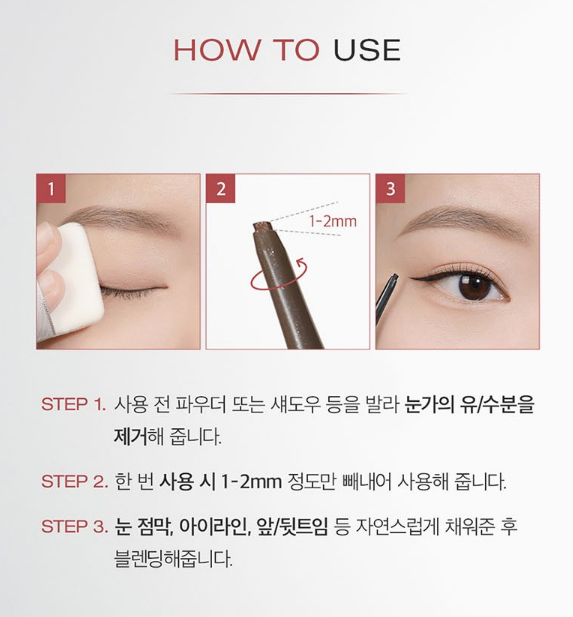 HOW TO USE

1

2

1-2mm

3

STEP 1. 사용 전 파우더 또는 섀도우 등을 발라 눈가의 유/수분을 제거해 줍니다.

STEP 2. 한 번 사용 시 1-2mm 정도만 빼내어 사용해 줍니다.

STEP 3. 눈 점막, 아이라인, 앞/뒷트임 등 자연스럽게 채워준 후 블렌딩해줍니다.