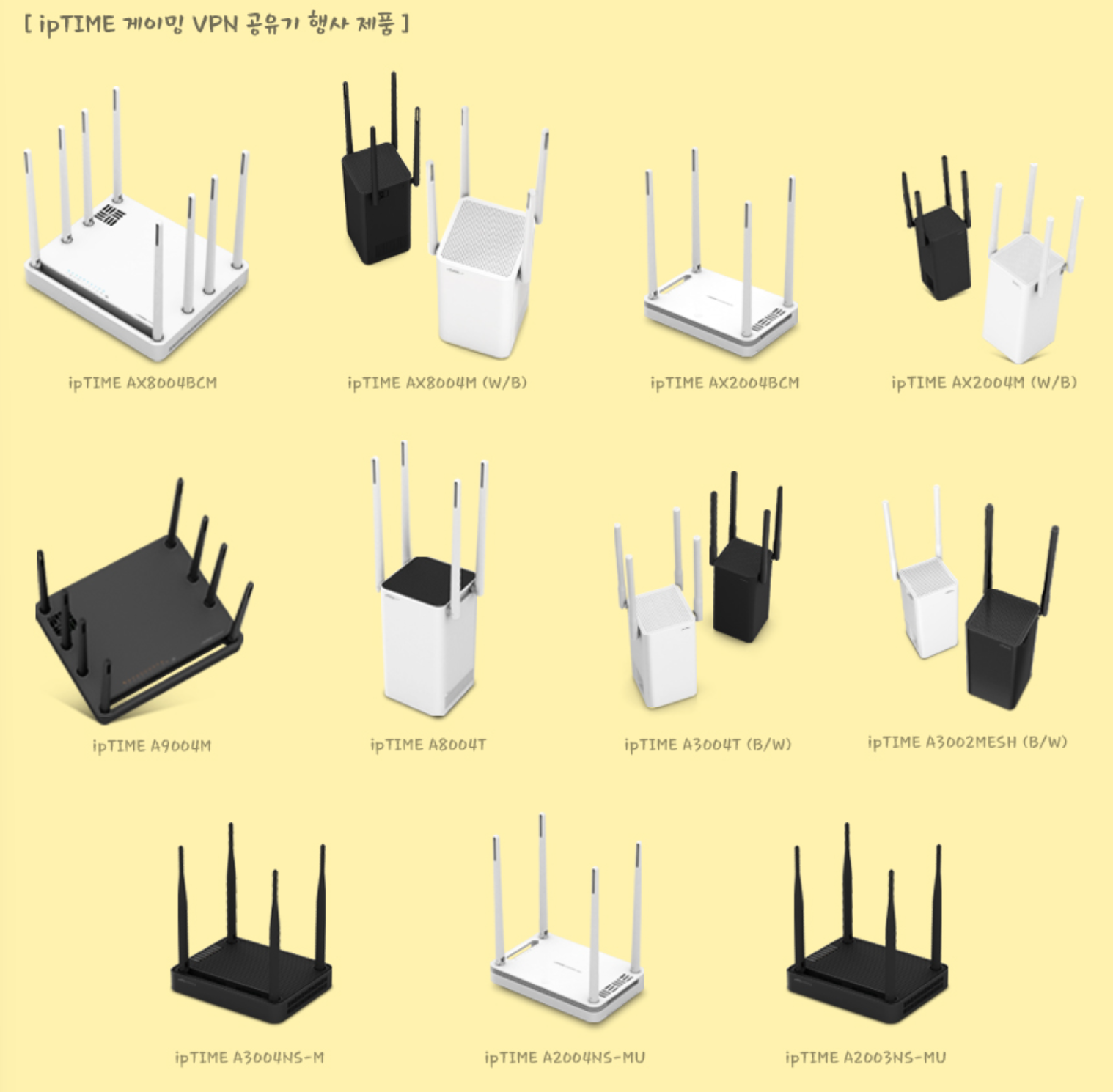 [ ipTIME 게이밍 VPN 공유기 행사 제품 ]

ipTIME AX8004BCM

ipTIME AX8004M (W/B)

ipTIME AX2004BCM

ipTIME AX2004M (W/B)

ipTIME A9004M

ipTIME A8004T

ipTIME A3004T (B/W)

ipTIME A3002MESH (B/W)

ipTIME A3004NS-M

ipTIME A2004NS-MU

ipTIME A2003NS-MU