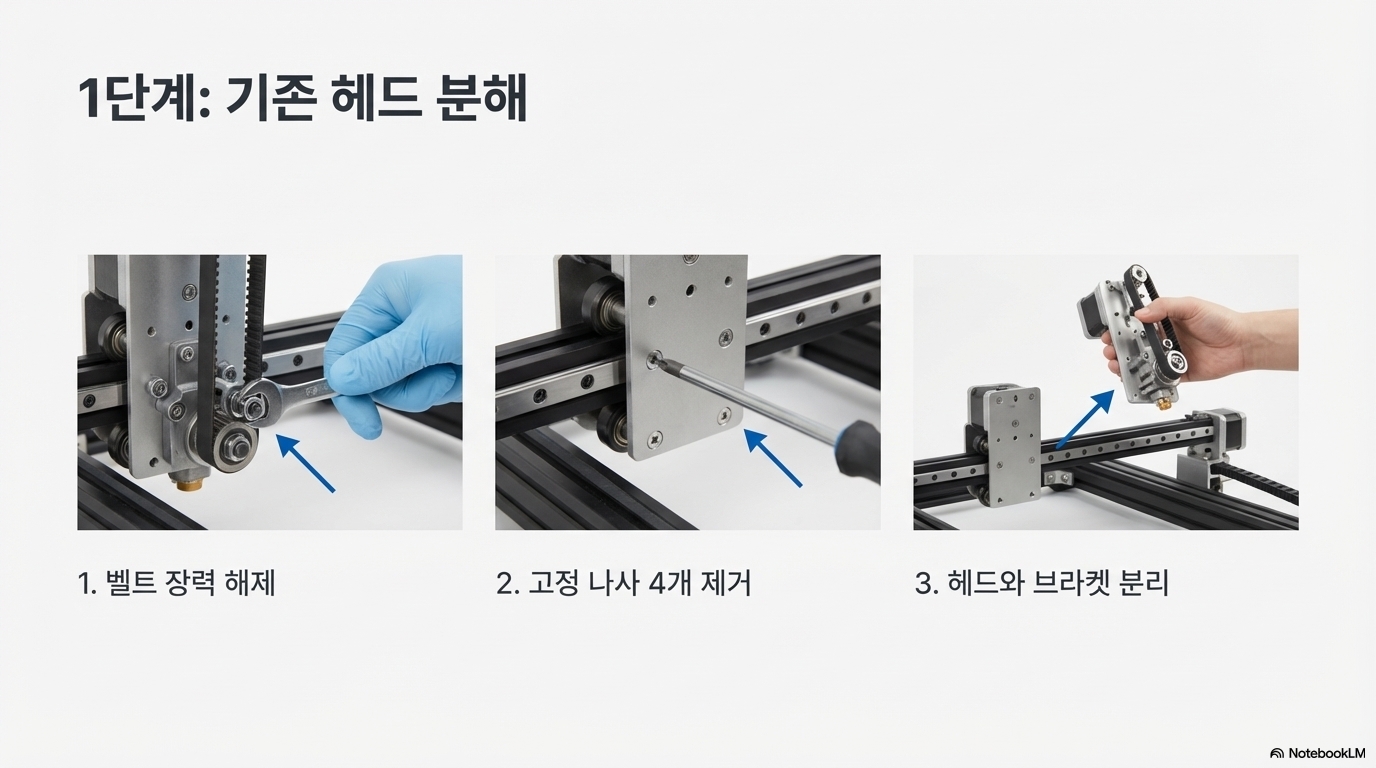 1단계: 기존 헤드 분해

1. 벨트 장력 해제

2. 고정 나사 4개 제거

3. 헤드와 브라켓 분리

NotebookLM