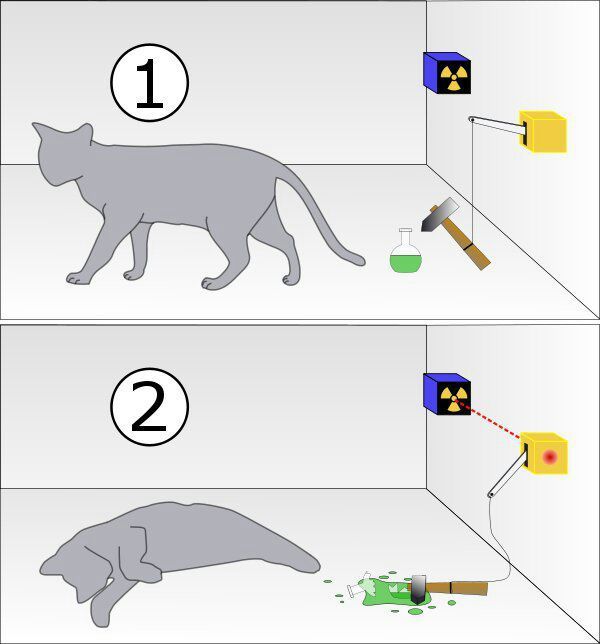 1

2