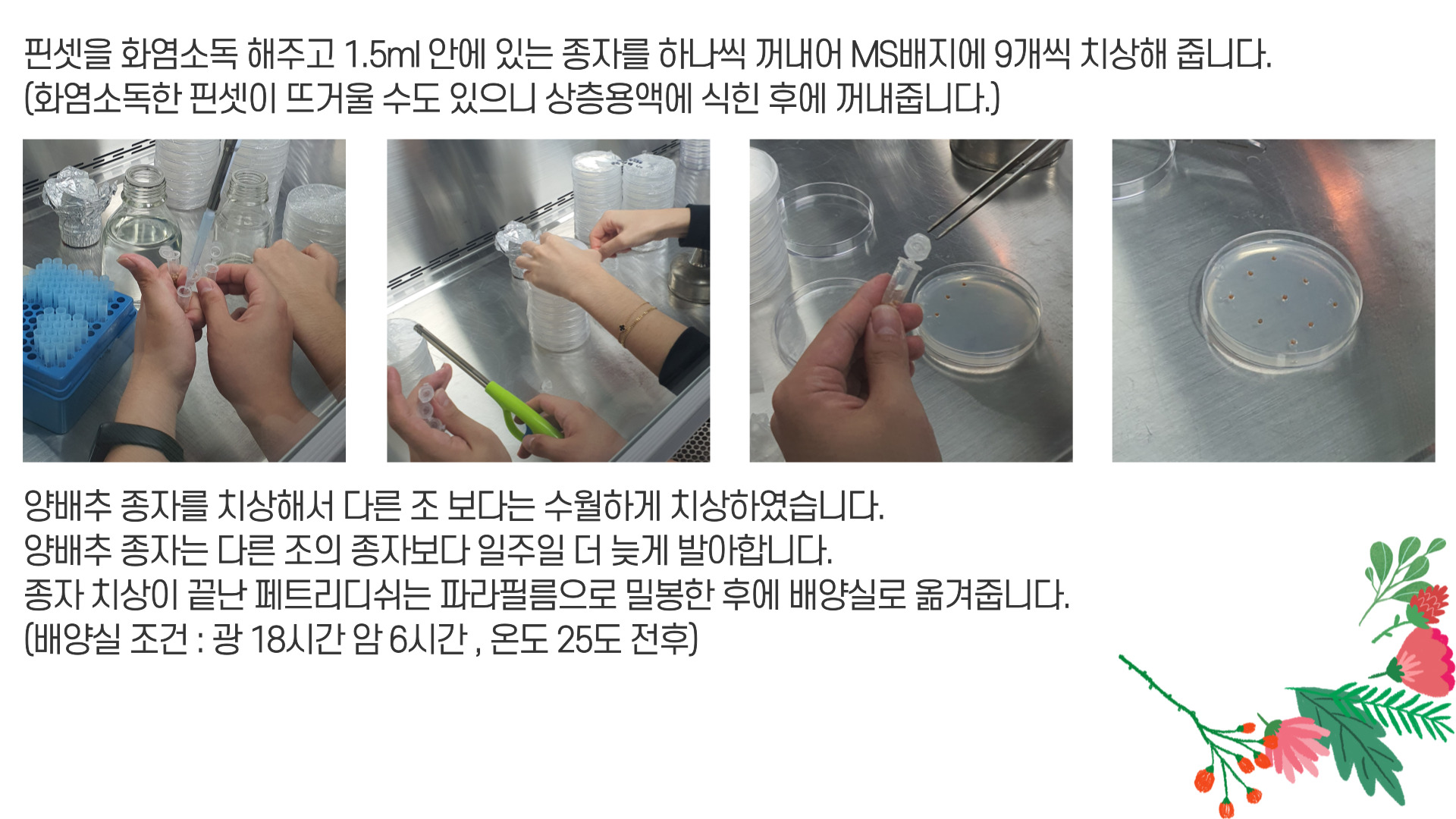 핀셋을 화염소독 해주고 1.5ml 안에 있는 종자를 하나씩 꺼내어 MS배지에 9개씩 치상해 줍니다.
(화염소독한 핀셋이 뜨거울 수도 있으니 상층용액에 식힌 후에 꺼내줍니다.)

양배추 종자를 치상해서 다른 조 보다는 수월하게 치상하였습니다.
양배추 종자는 다른 조의 종자보다 일주일 더 늦게 발아합니다.
종자 치상이 끝난 페트리디쉬는 파라필름으로 밀봉한 후에 배양실로 옮겨줍니다.
(배양실 조건 : 광 18시간 암 6시간 , 온도 25도 전후)