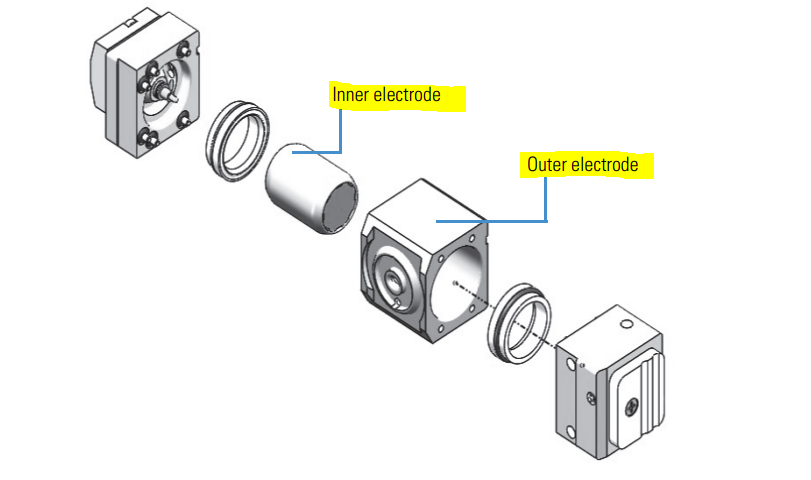 Inner electrode

Outer electrode