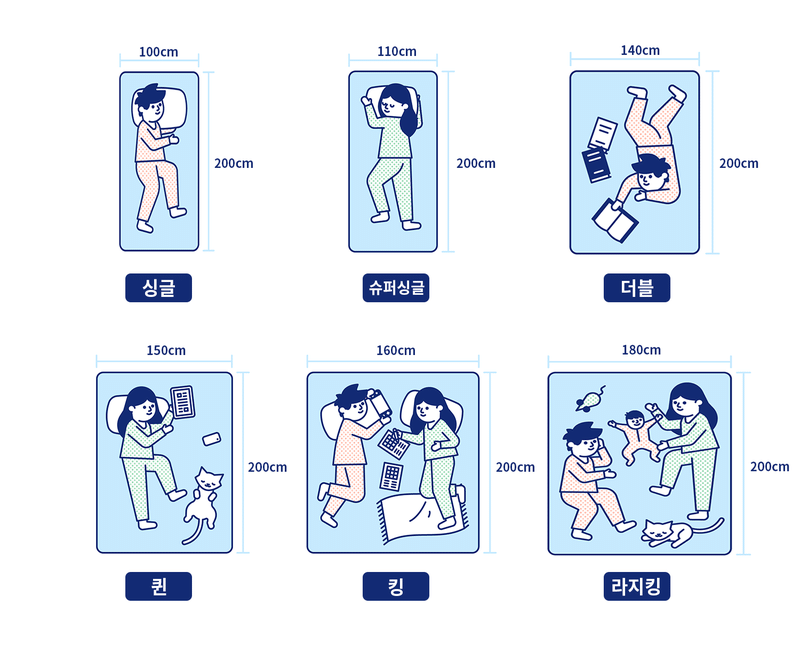 100cm
200cm
싱글

110cm
200cm
슈퍼싱글

140cm
200cm
더블

150cm
200cm
퀸

160cm
200cm
킹

180cm
200cm
라지킹