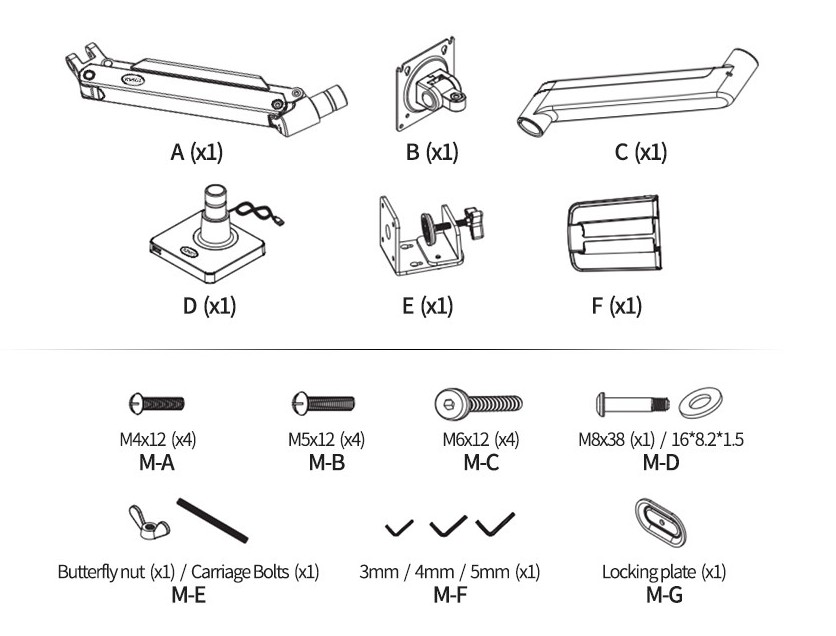 A (x1)

B (x1)

C (x1)

D (x1)

E (x1)

F (x1)

M4x12 (x4)
M-A

M5x12 (x4)
M-B

M6x12 (x4)
M-C

M8x38 (x1) / 16*8.2*1.5
M-D

Butterfly nut (x1) / Carriage Bolts (x1)
M-E

3mm / 4mm / 5mm (x1)
M-F

Locking plate (x1)
M-G