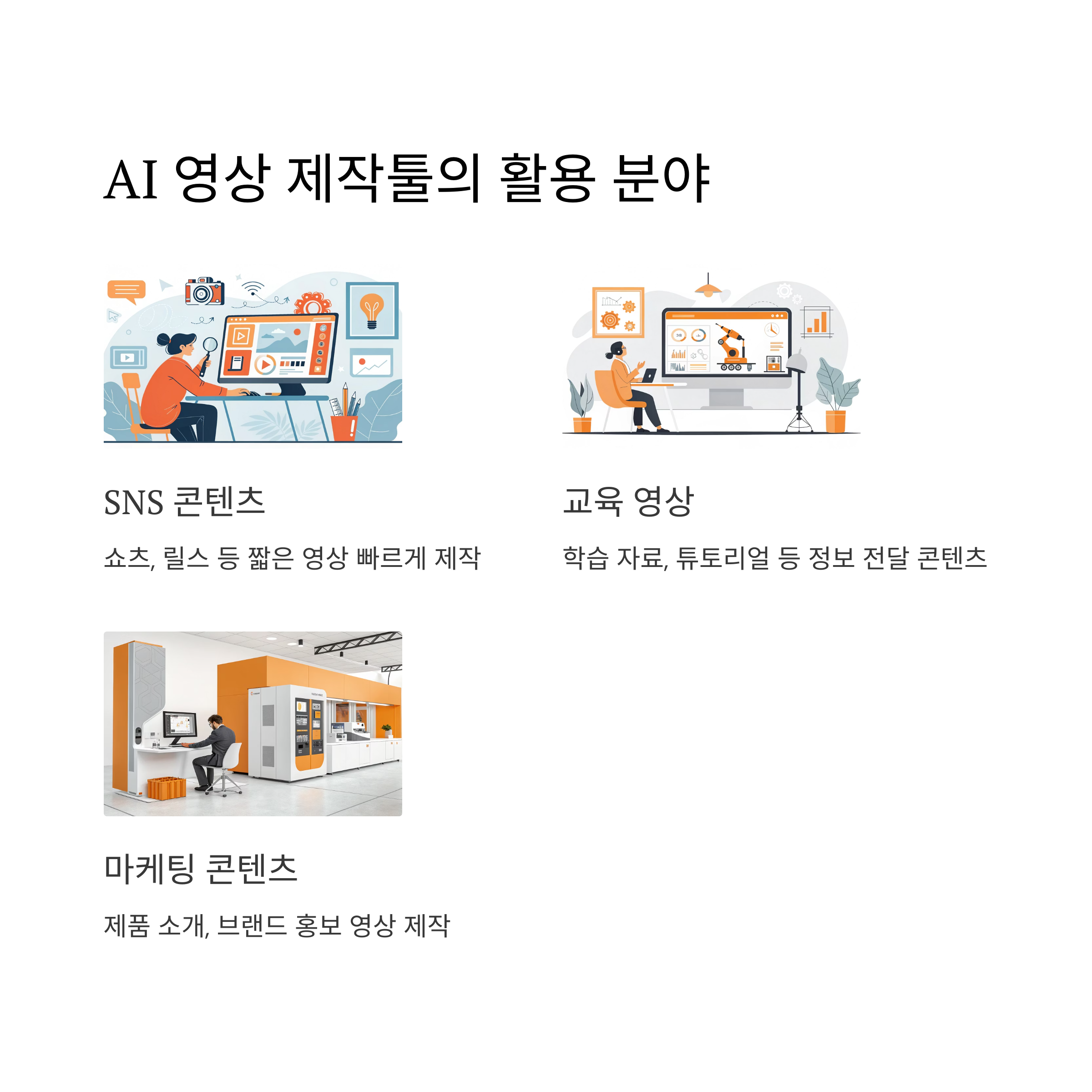 AI 영상 제작툴의 활용 분야

SNS 콘텐츠

쇼츠, 릴스 등 짧은 영상 빠르게 제작

교육 영상

학습 자료, 튜토리얼 등 정보 전달 콘텐츠

마케팅 콘텐츠

제품 소개, 브랜드 홍보 영상 제작