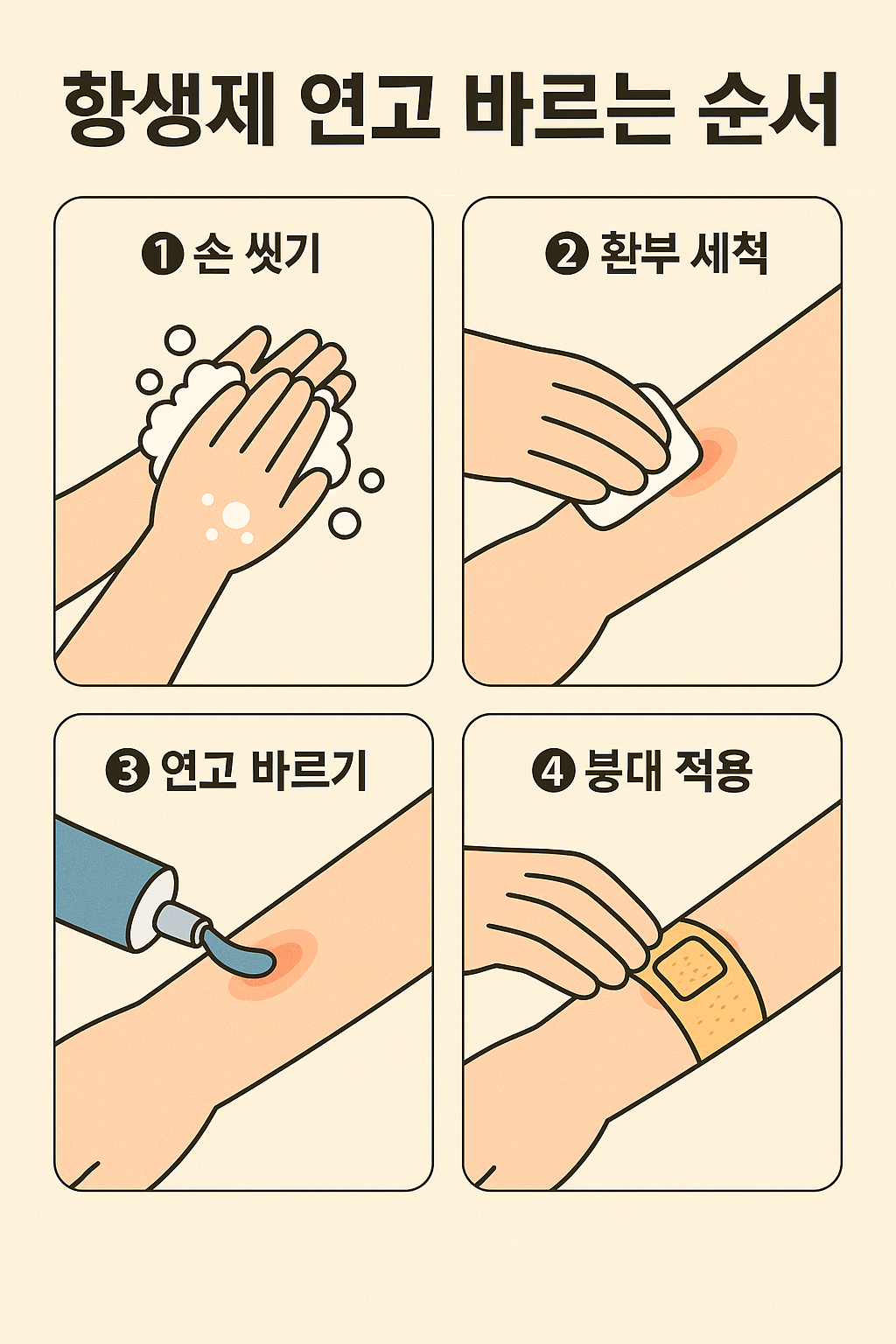 항생제 연고 바르는 순서

❶ 손 씻기

❷ 환부 세척

❸ 연고 바르기

❹ 붕대 적용