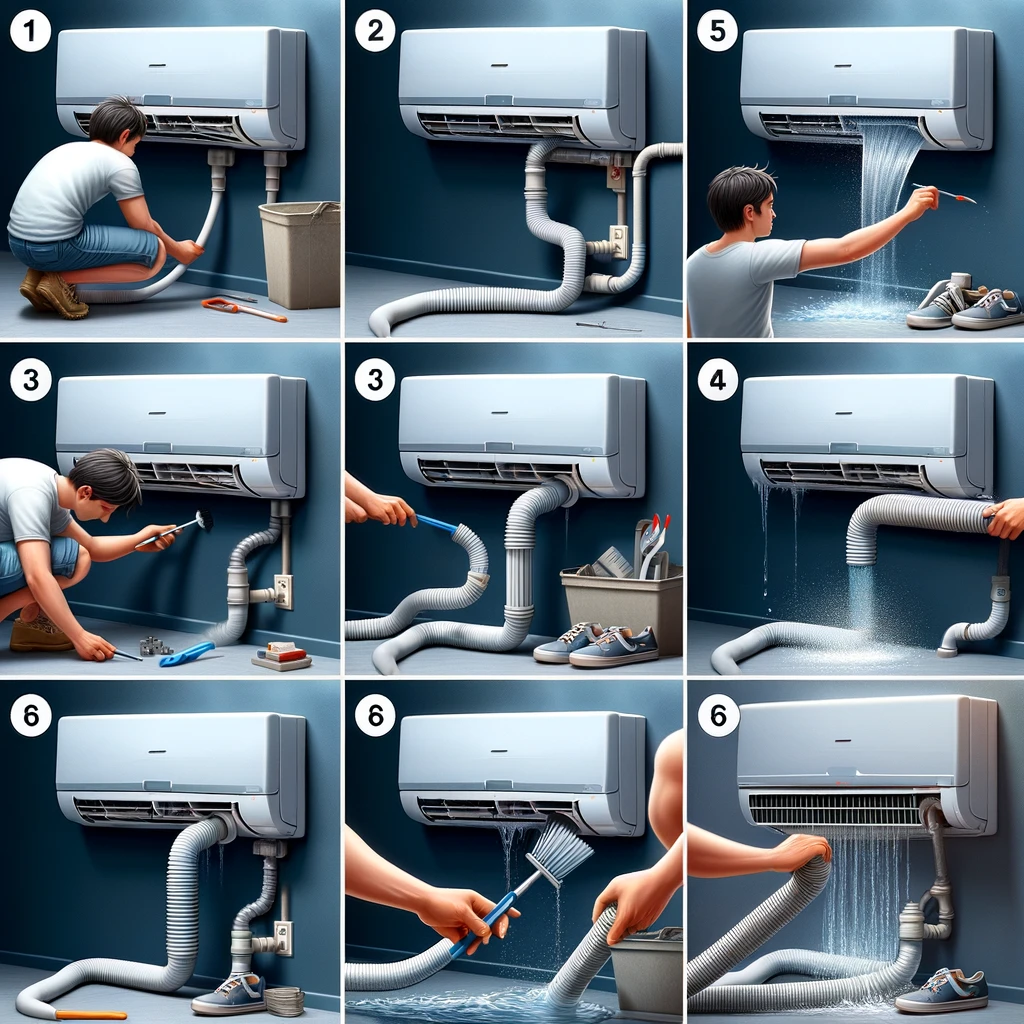 1

2

5

3

3

4

6

6

6