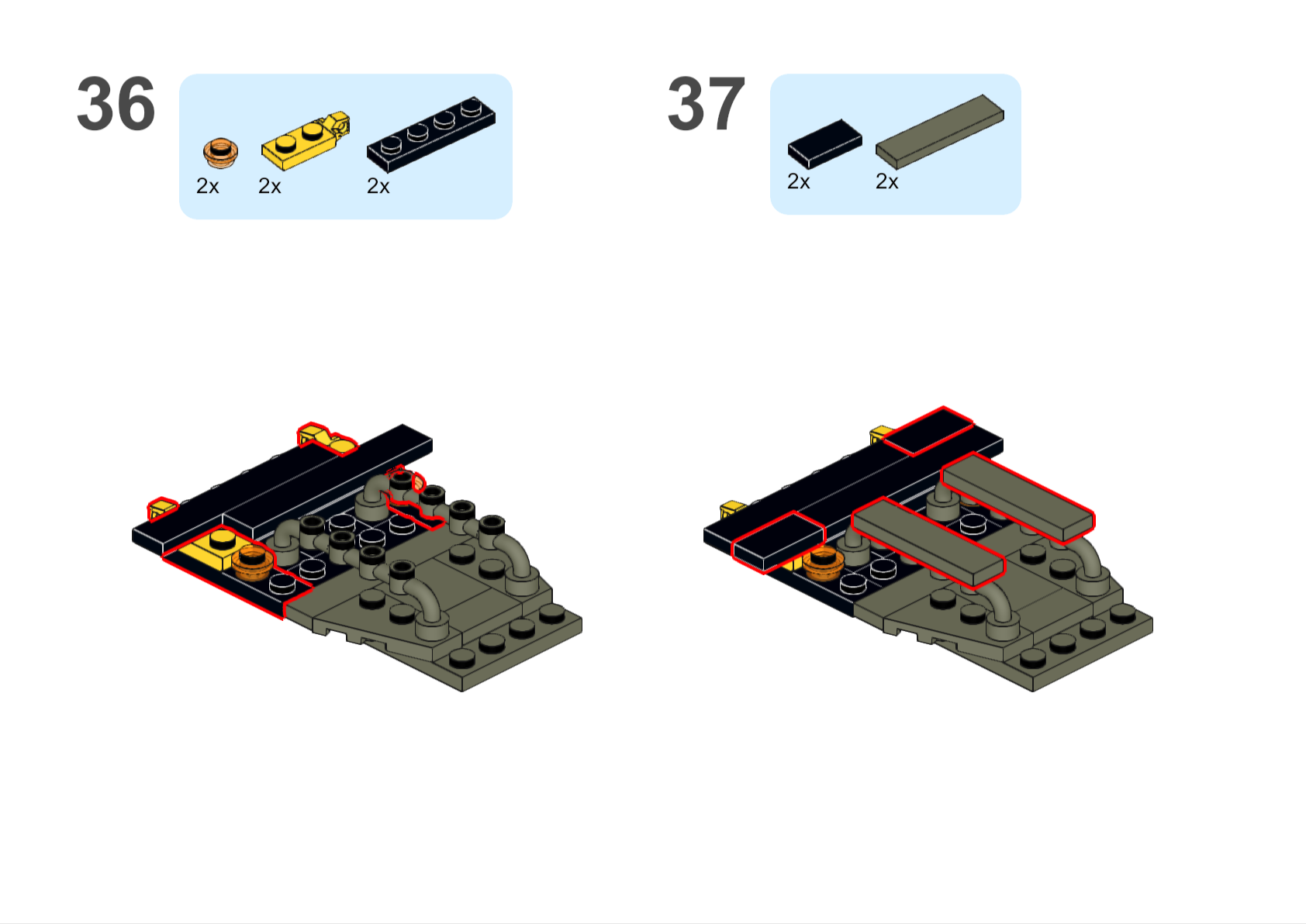 36

2x 2x 2x

37

2x 2x