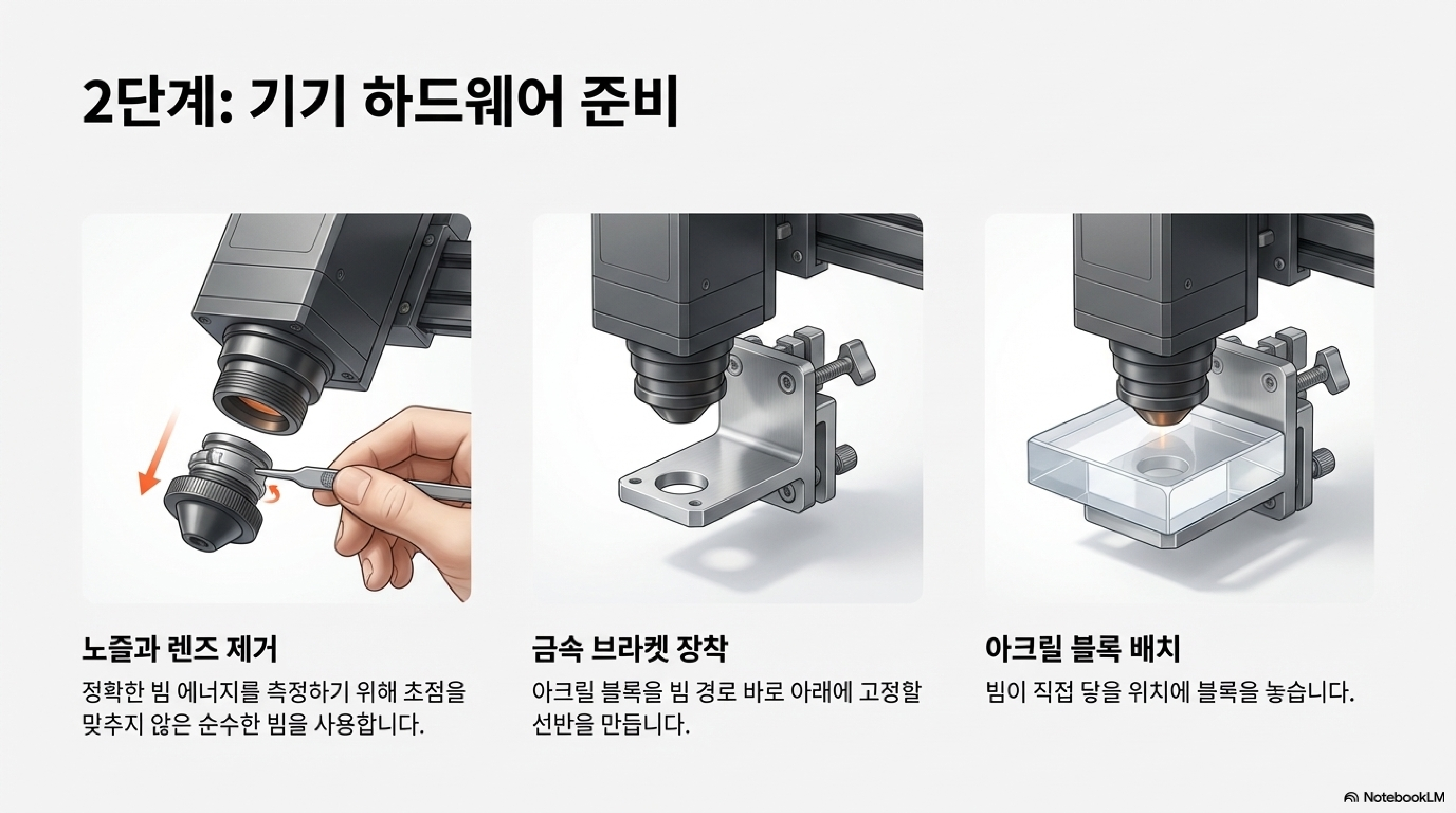 2단계: 기기 하드웨어 준비

노즐과 렌즈 제거

정확한 빔 에너지를 측정하기 위해 초점을 맞추지 않은 순수한 빔을 사용합니다.

금속 브라켓 장착

아크릴 블록을 빔 경로 바로 아래에 고정할 선반을 만듭니다.

아크릴 블록 배치

빔이 직접 닿을 위치에 블록을 놓습니다.

NotebookLM