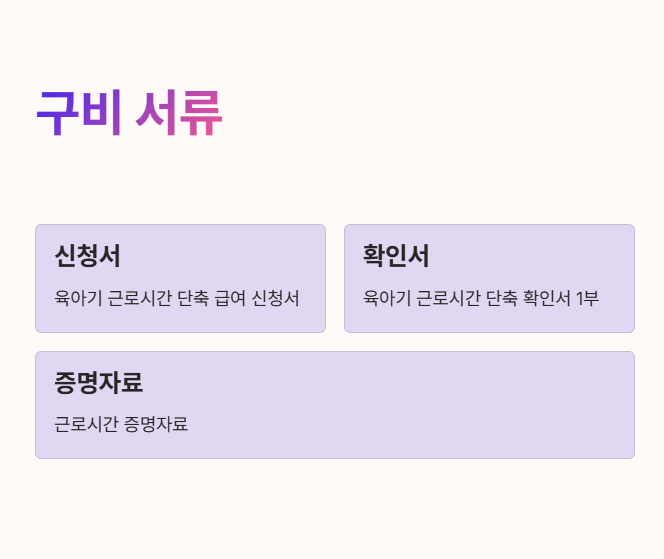 구비 서류

신청서

육아기 근로시간 단축 급여 신청서

확인서

육아기 근로시간 단축 확인서 1부

증명자료

근로시간 증명자료