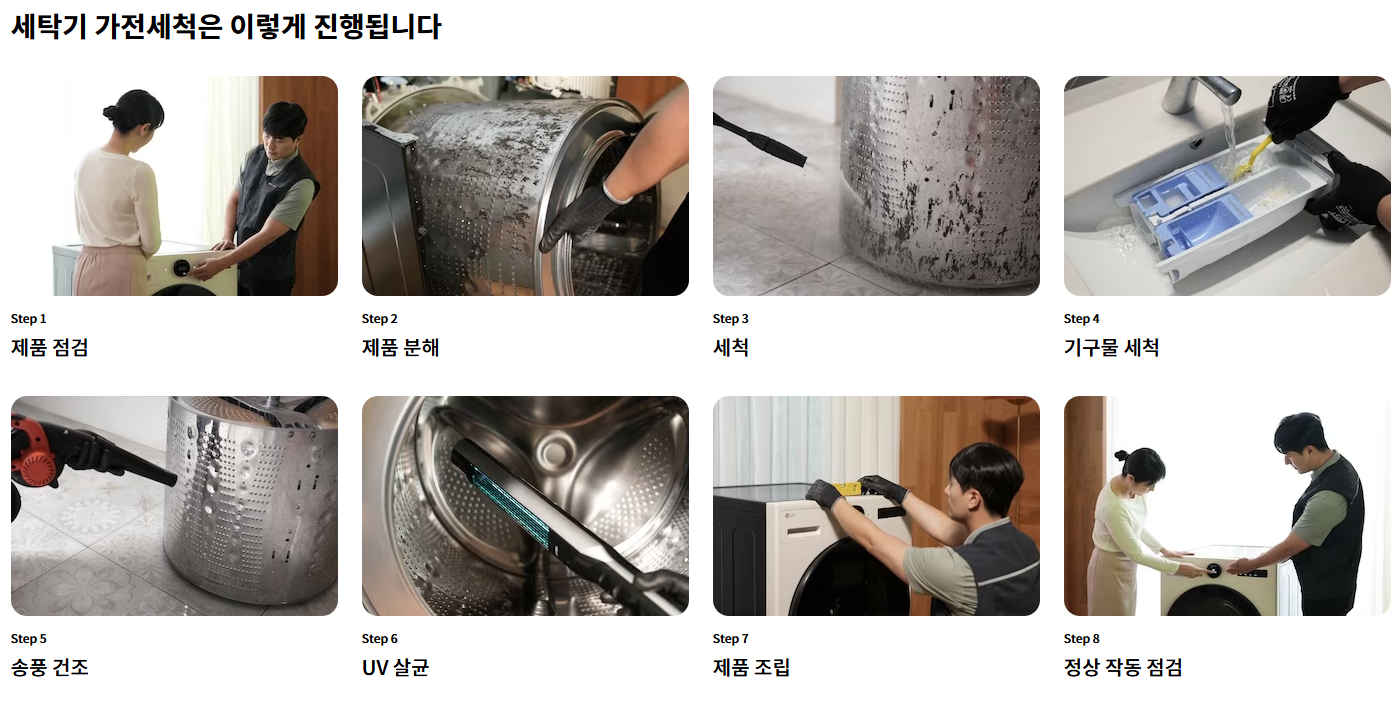 세탁기 가전세척은 이렇게 진행됩니다

Step 1
제품 점검

Step 2
제품 분해

Step 3
세척

Step 4
기구물 세척

Step 5
송풍 건조

Step 6
UV 살균

Step 7
제품 조립

Step 8
정상 작동 점검