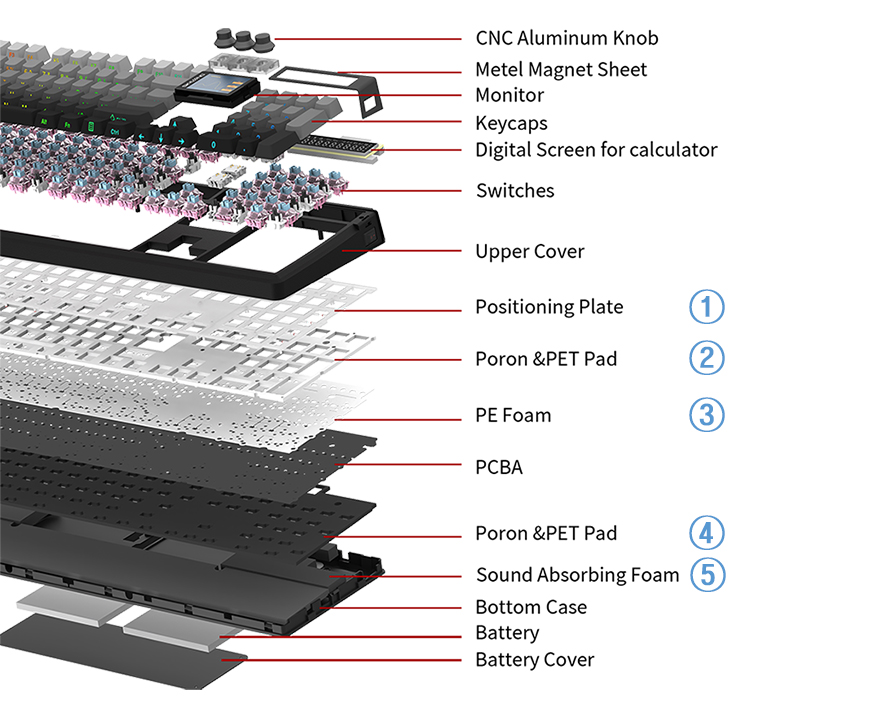 CNC Aluminum Knob
Metel Magnet Sheet
Monitor
Keycaps
Digital Screen for calculator
Switches
Upper Cover
Positioning Plate ①
Poron &PET Pad ②
PE Foam ③
PCBA
Poron &PET Pad ④
Sound Absorbing Foam ⑤
Bottom Case
Battery
Battery Cover