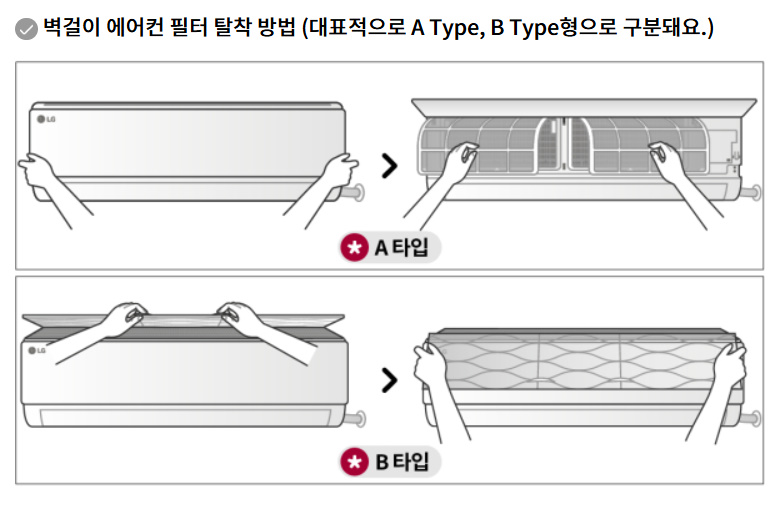 벽걸이 에어컨 필터 탈착 방법 (대표적으로 A Type, B Type형으로 구분돼요.)

LG

A 타입

LG

B 타입