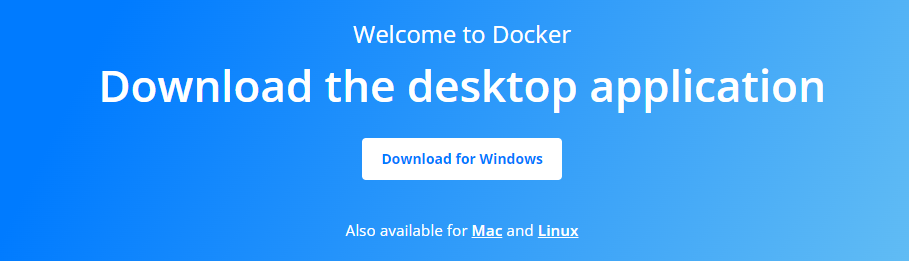 Welcome to Docker

Download the desktop application

Download for Windows

Also available for Mac and Linux