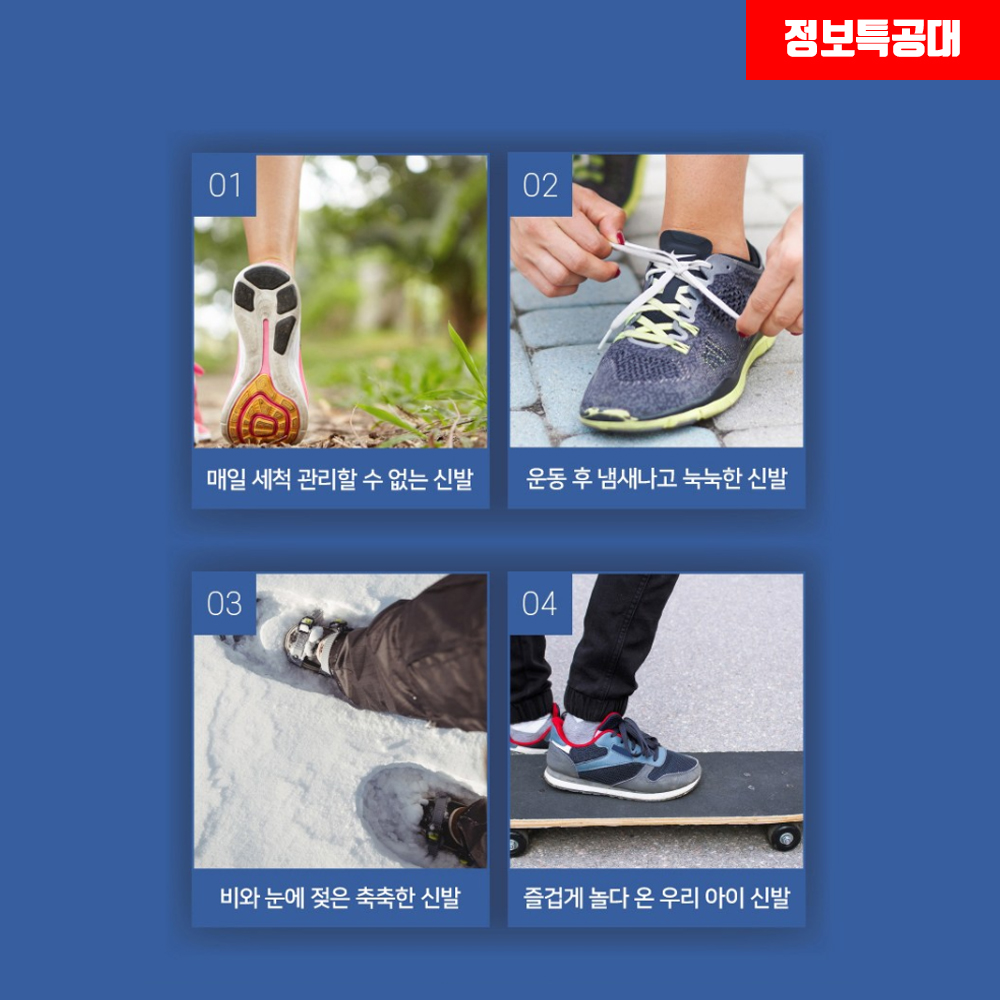 정보특공대

01
매일 세척 관리할 수 없는 신발

02
운동 후 냄새나고 눅눅한 신발

03
비와 눈에 젖은 축축한 신발

04
즐겁게 놀다 온 우리 아이 신발