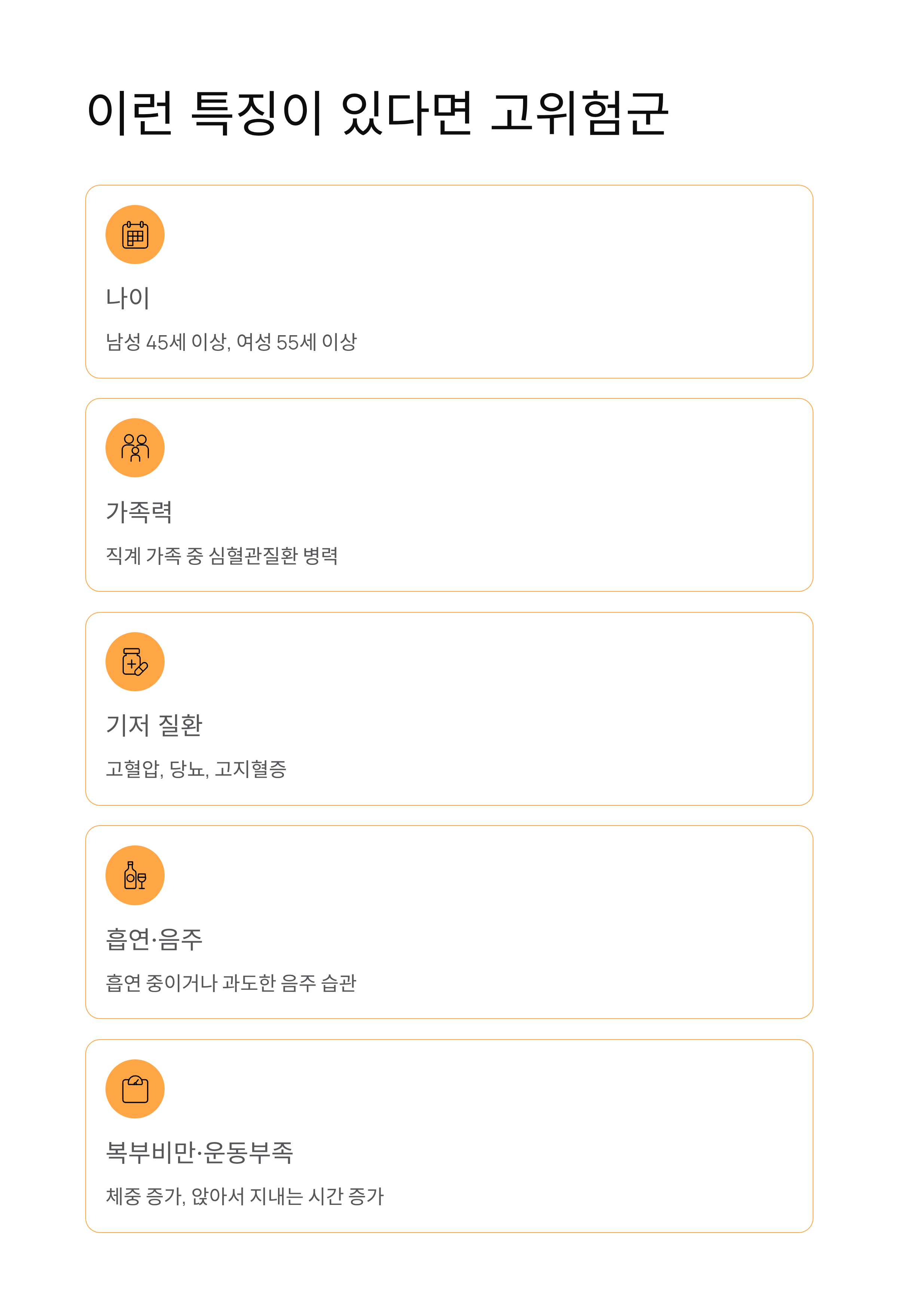 이런 특징이 있다면 고위험군

나이

남성 45세 이상, 여성 55세 이상

가족력

직계 가족 중 심혈관질환 병력

기저 질환

고혈압, 당뇨, 고지혈증

흡연·음주

흡연 중이거나 과도한 음주 습관

복부비만·운동부족

체중 증가, 앉아서 지내는 시간 증가