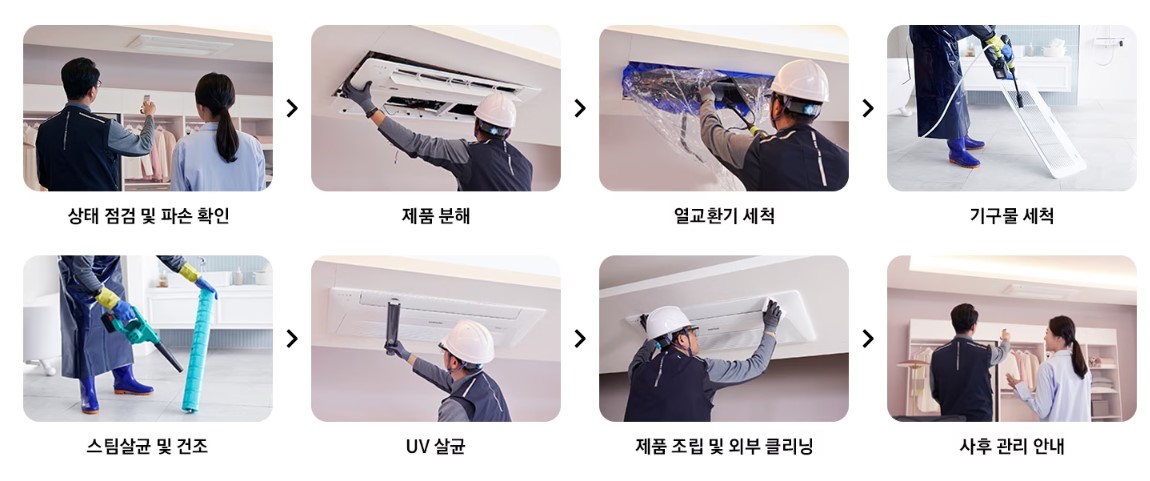 상태 점검 및 파손 확인

제품 분해

열교환기 세척

기구물 세척

스팀살균 및 건조

UV 살균

제품 조립 및 외부 클리닝

사후 관리 안내